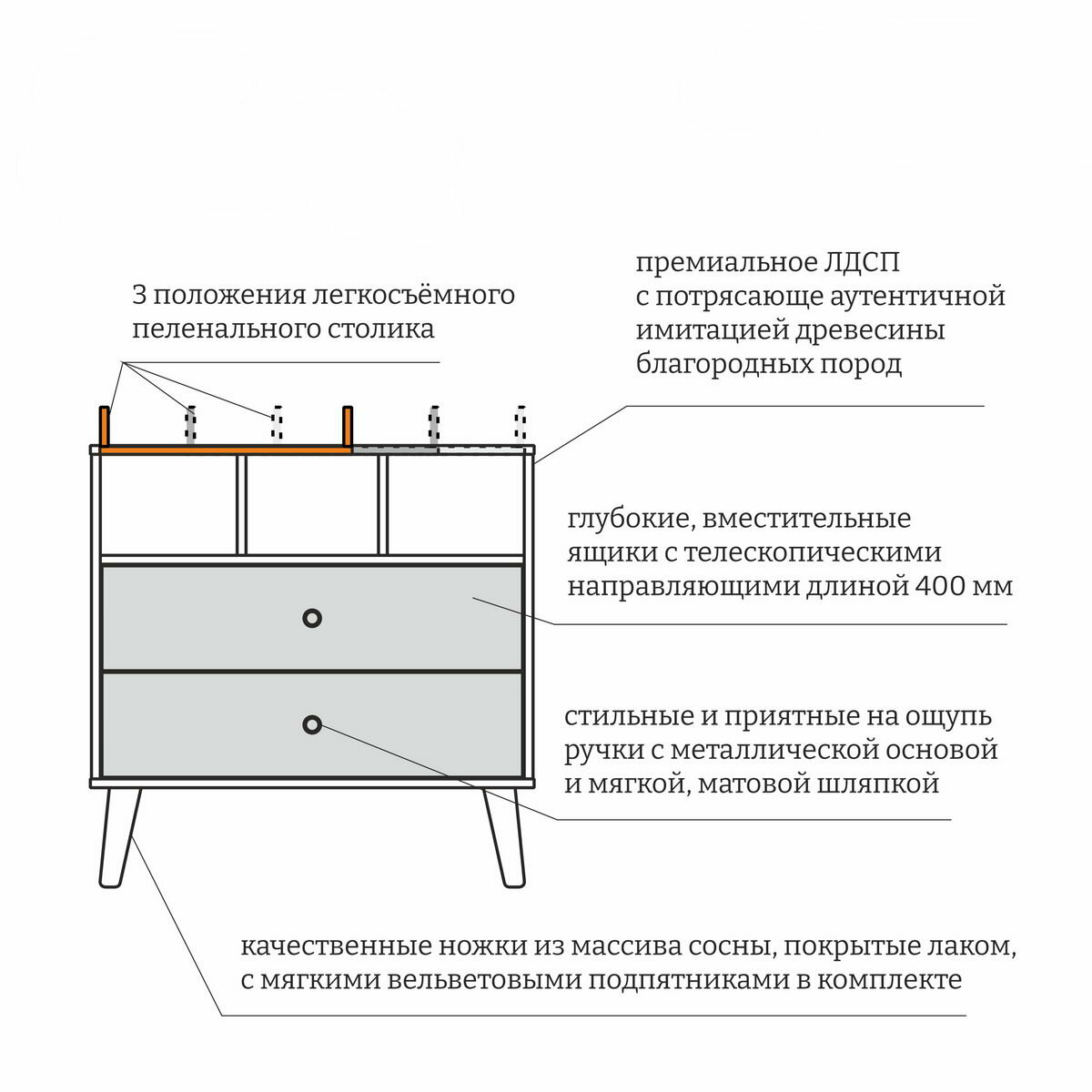 3 положения легкосъёмного пеленального столика

премиальное ЛДСП с потрясающе аутентичной имитацией древесины благородных пород

глубокие, вместительные ящики с телескопическими направляющими длиной 400 мм

стильные и приятные на ощупь ручки с металлической основой и мягкой, матовой шляпкой

качественные ножки из массива сосны, покрытые лаком, с мягкими вельветовыми подпятниками в комплекте