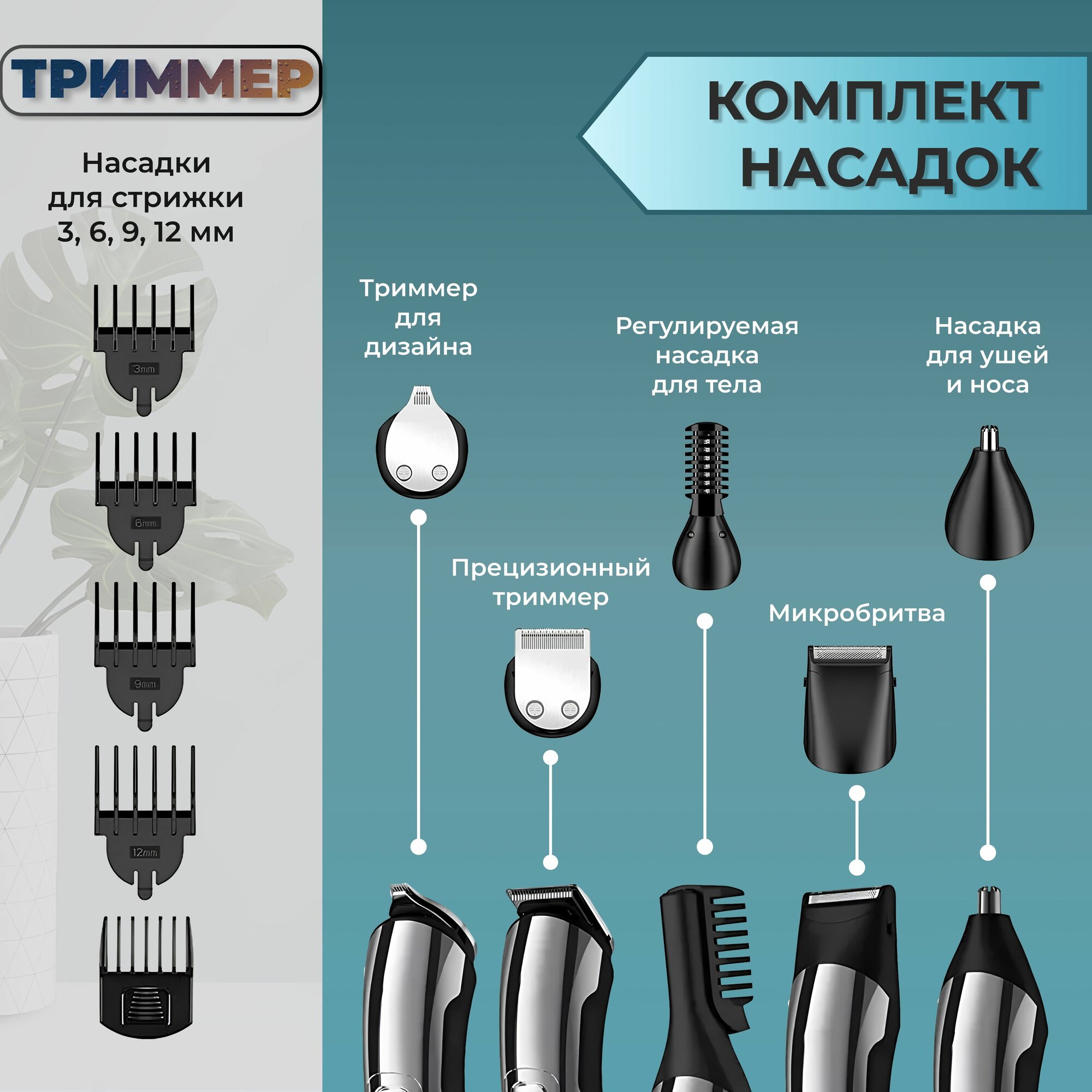 ТРИММЕР

Насадки для стрижки 3, 6, 9, 12 мм

3mm

6mm

9mm

12mm

КОМПЛЕКТ НАСАДОК

Триммер для дизайна

Регулируемая насадка для тела

Насадка для ушей и носа

Прецизионный триммер

Микробритва