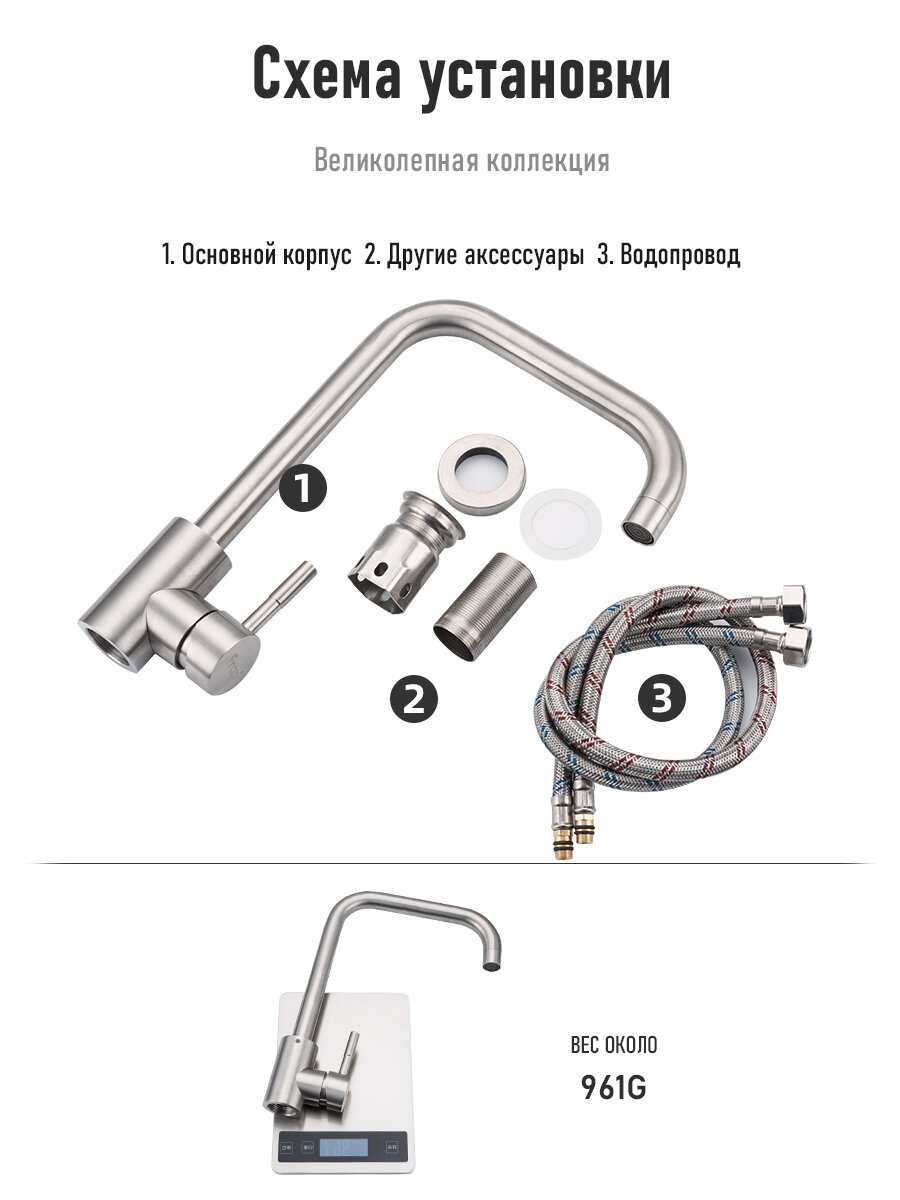 Схема установки

Великолепная коллекция

1. Основной корпус 2. Другие аксессуары 3. Водопровод

1

2

3

ВЕС ОКОЛО

961G