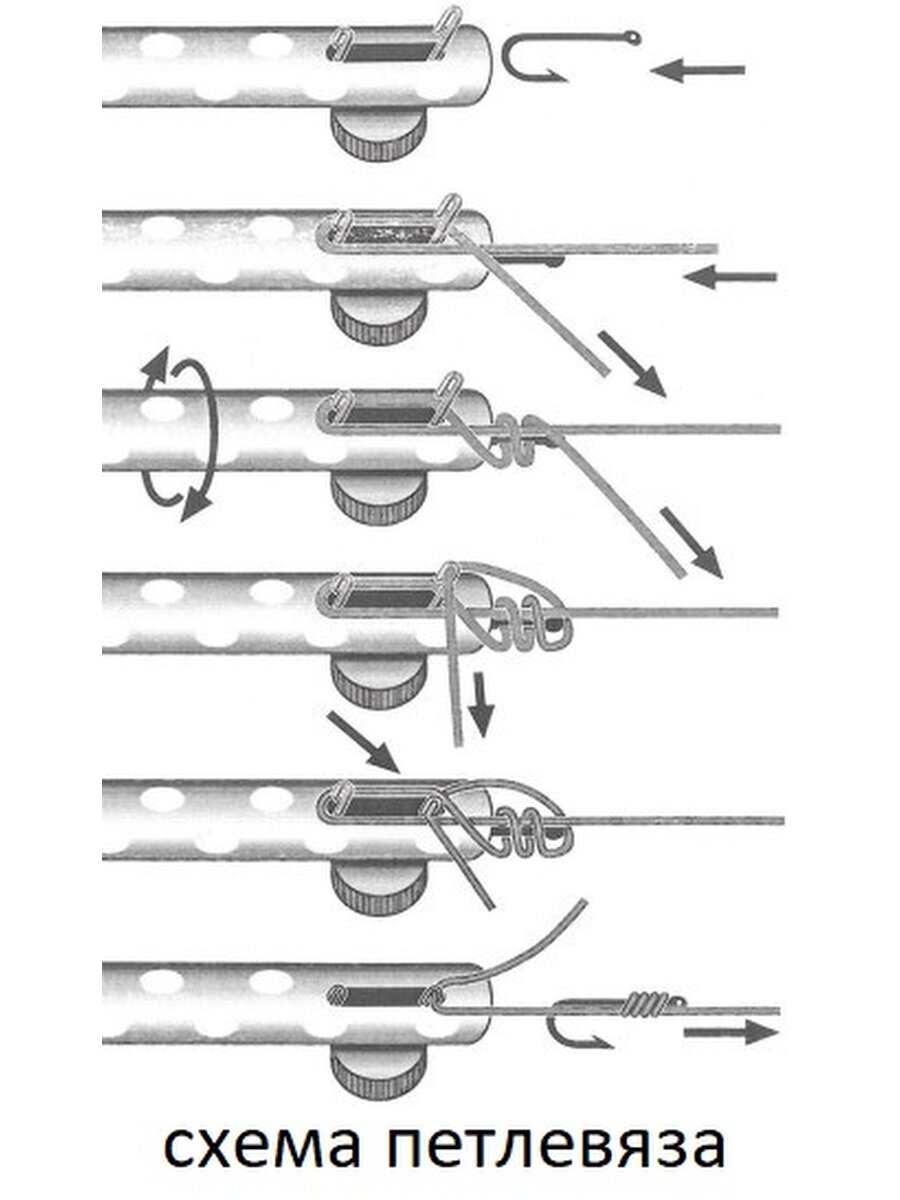 схема петлевяза