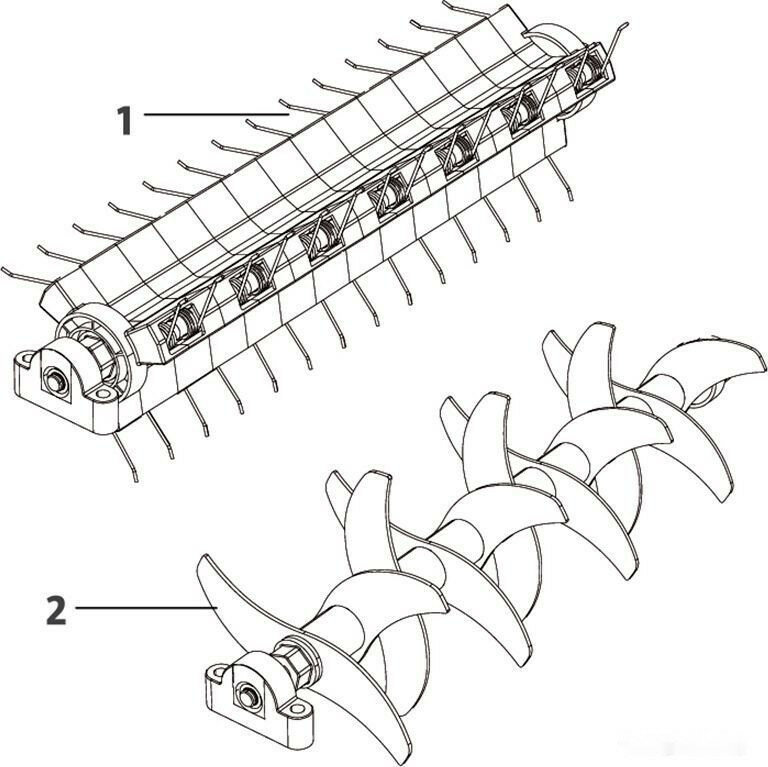 1

2