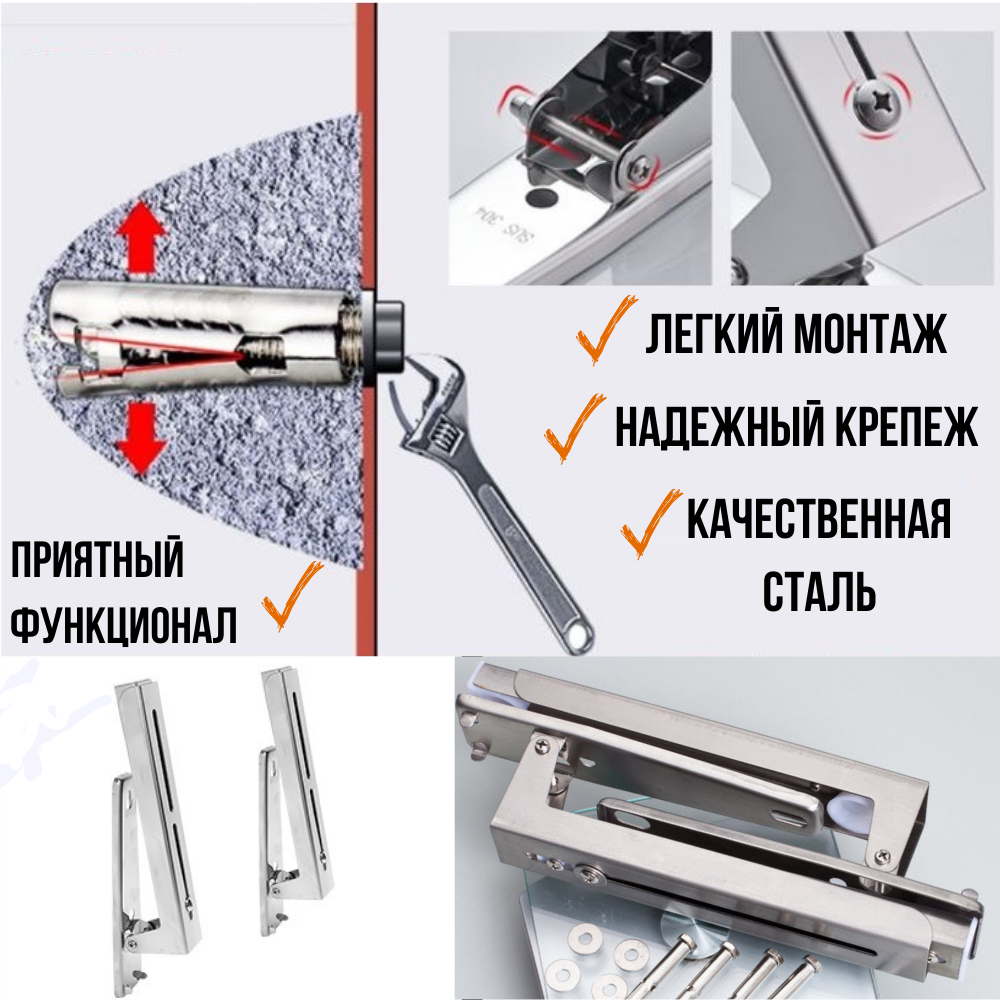 SUS 304

ЛЕГКИЙ МОНТАЖ

НАДЕЖНЫЙ КРЕПЕЖ

КАЧЕСТВЕННАЯ СТАЛЬ

ПРИЯТНЫЙ ФУНКЦИОНАЛ