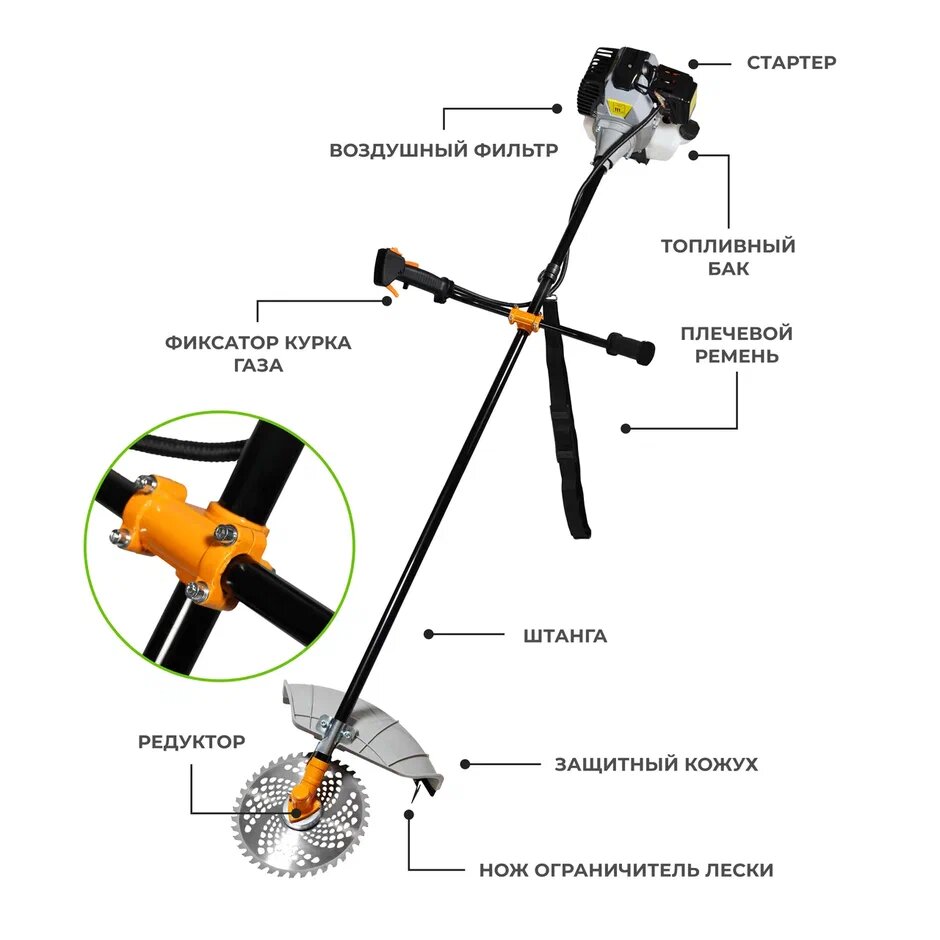 СТАРТЕР

ВОЗДУШНЫЙ ФИЛЬТР

ТОПЛИВНЫЙ БАК

ФИКСАТОР КУРКА ГАЗА

ПЛЕЧЕВОЙ РЕМЕНЬ

ШТАНГА

РЕДУКТОР

ЗАЩИТНЫЙ КОЖУХ

НОЖ ОГРАНИЧИТЕЛЬ ЛЕСКИ