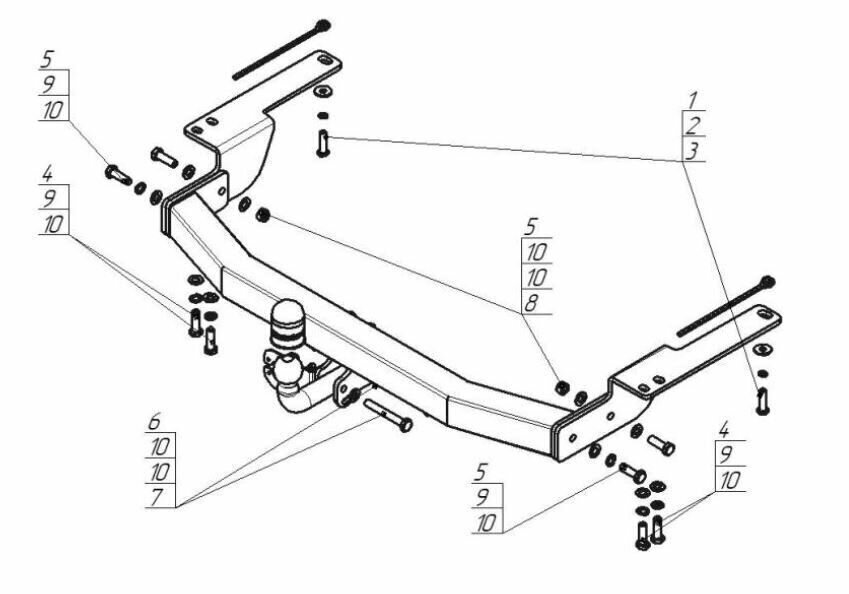 5
9
10

4
9
10

1
2
3

5
10
10
8

6
10
10
7

5
9
10

4
9
10