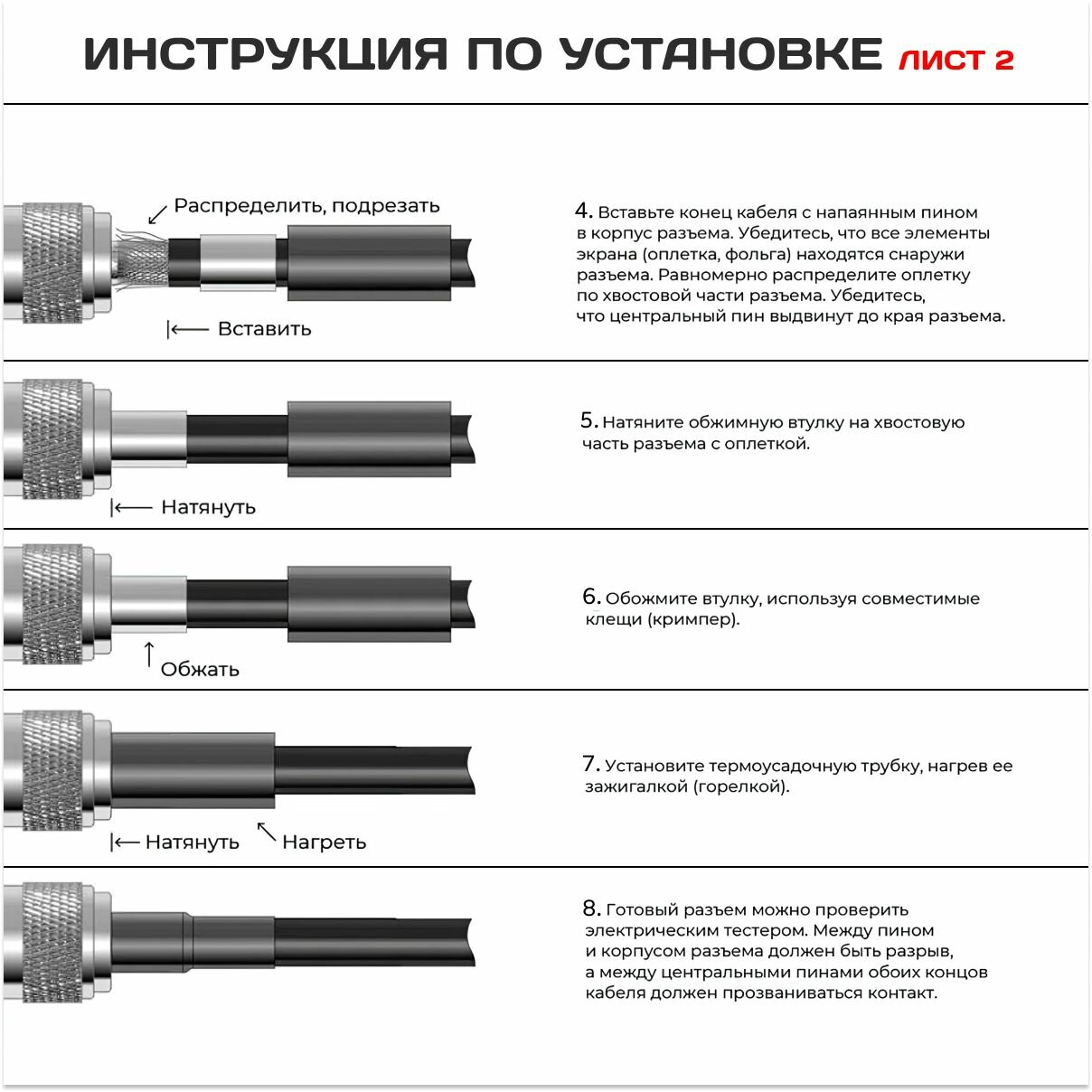 ИНСТРУКЦИЯ ПО УСТАНОВКЕ ЛИСТ 2

Распределить, подрезать

Вставить

4. Вставьте конец кабеля с напаянным пином в корпус разъема. Убедитесь, что все элементы экрана (оплетка, фольга) находятся снаружи разъема. Равномерно распределите оплетку по хвостовой части разъема. Убедитесь, что центральный пин выдвинут до края разъема.

Натянуть

5. Натяните обжимную втулку на хвостовую часть разъема с оплеткой.

Обжать

6. Обожмите втулку, используя совместимые клещи (кримпер).

Натянуть

Нагреть

7. Установите термоусадочную трубку, нагрев ее зажигалкой (горелкой).

8. Готовый разъем можно проверить электрическим тестером. Между пином и корпусом разъема должен быть разрыв, а между центральными пинами обоих концов кабеля должен прозваниваться контакт.