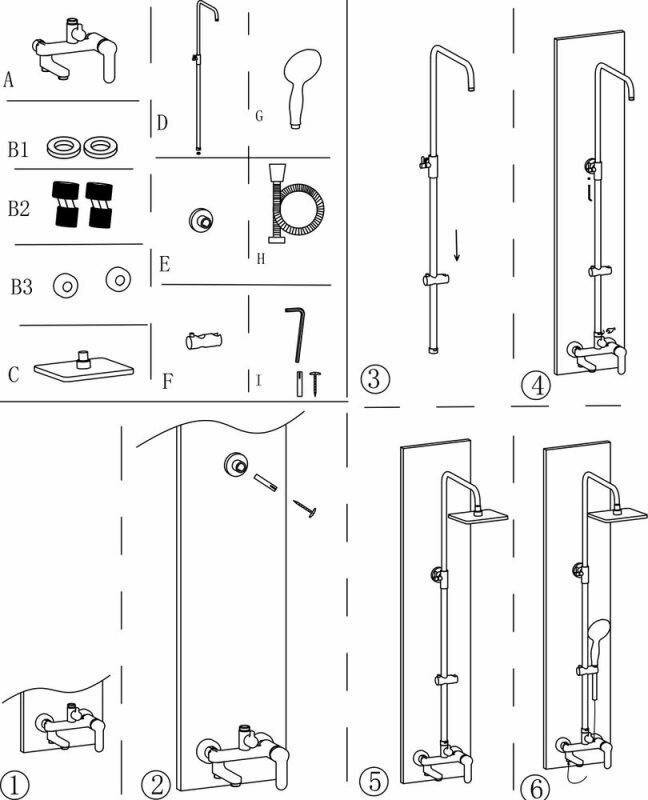 A

B1

B2

B3

C

D

E

F

G

H

I

③

④

①

②

⑤

⑥