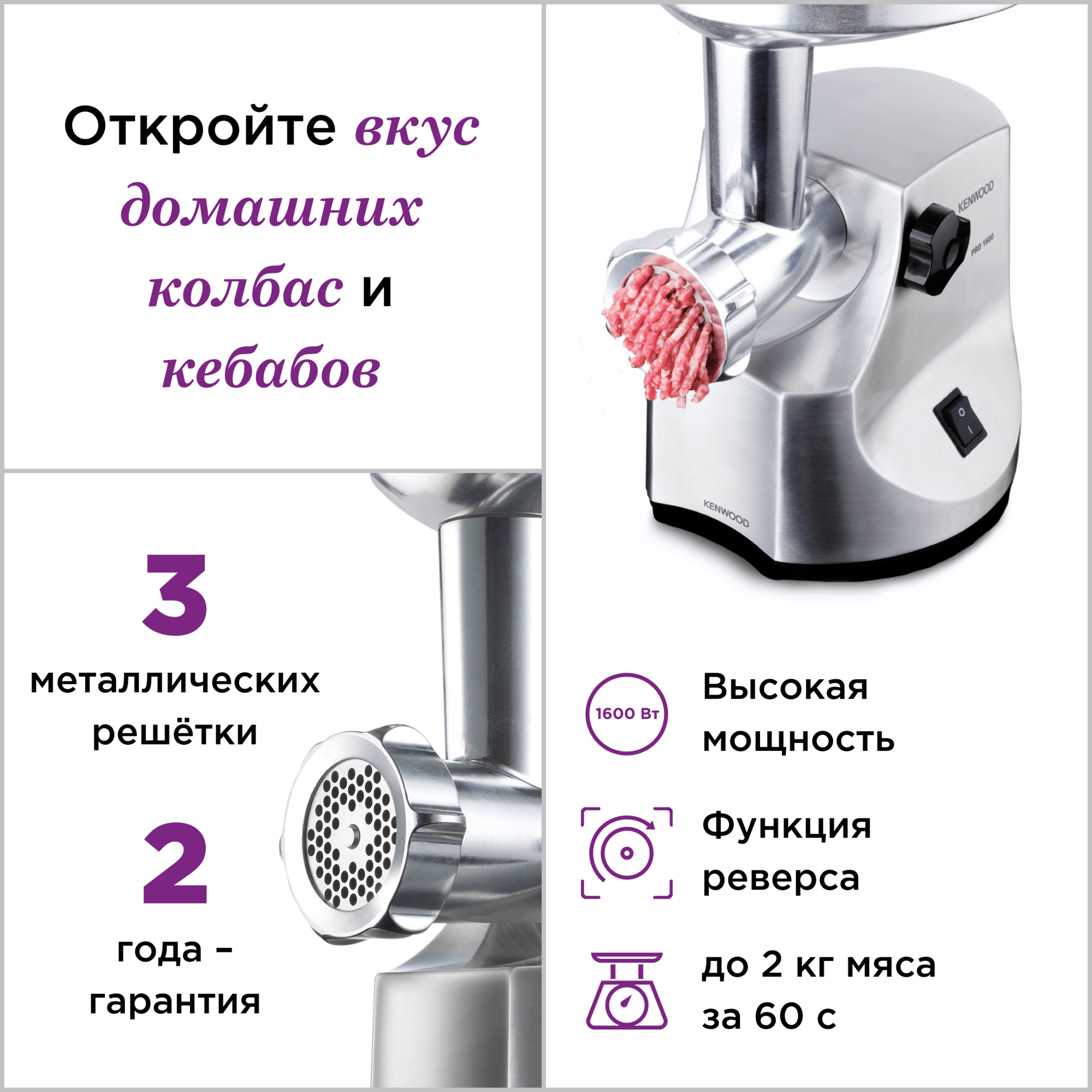 Откройте вкус домашних колбас и кебабов

KENWOOD

PRO 1600

KENWOOD

3

металлических решётки

2

года – гарантия

1600 Вт

Высокая мощность

Функция реверса

до 2 кг мяса за 60 с