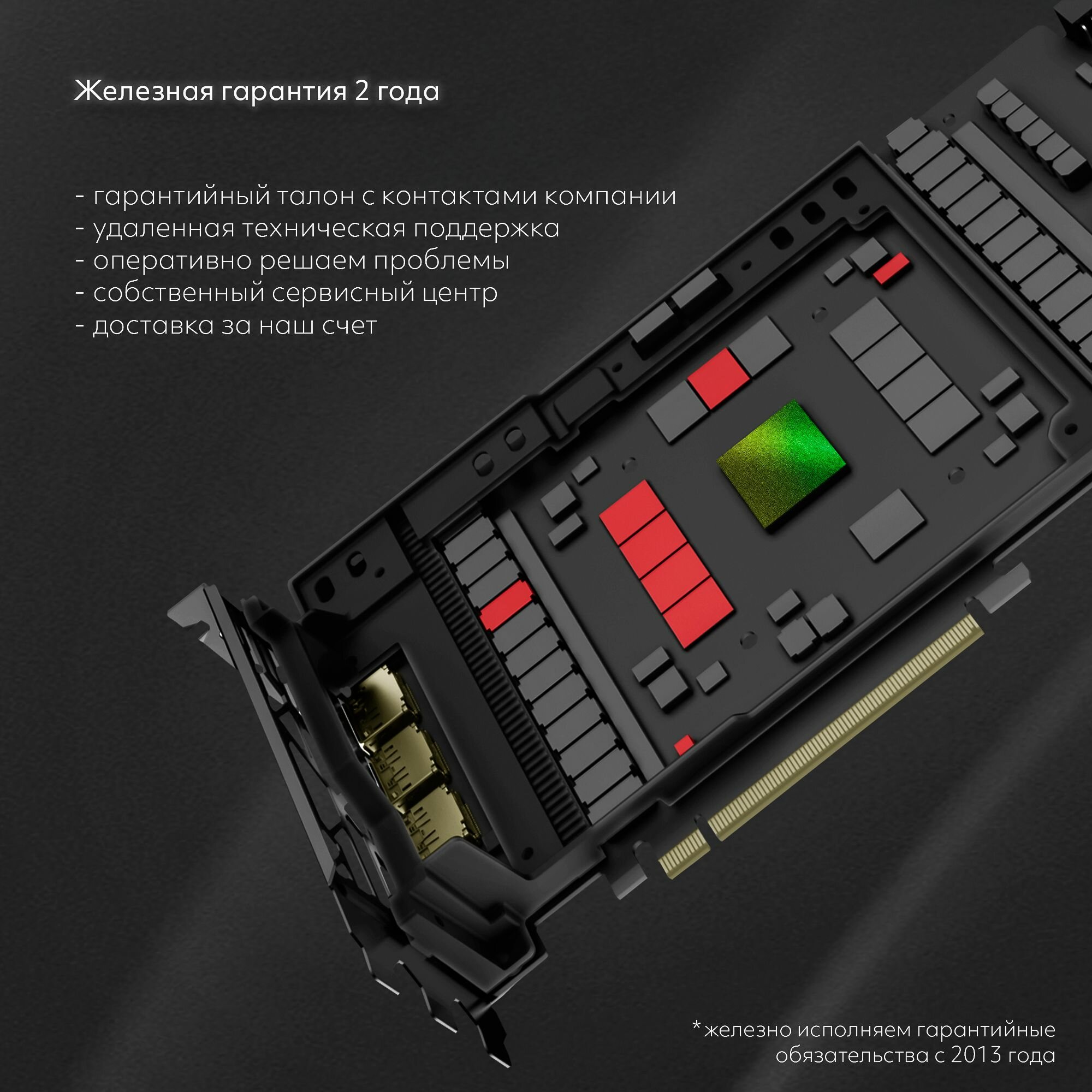 Железная гарантия 2 года

- гарантийный талон с контактами компании
- удаленная техническая поддержка
- оперативно решаем проблемы
- собственный сервисный центр
- доставка за наш счет

*железно исполняем гарантийные обязательства с 2013 года