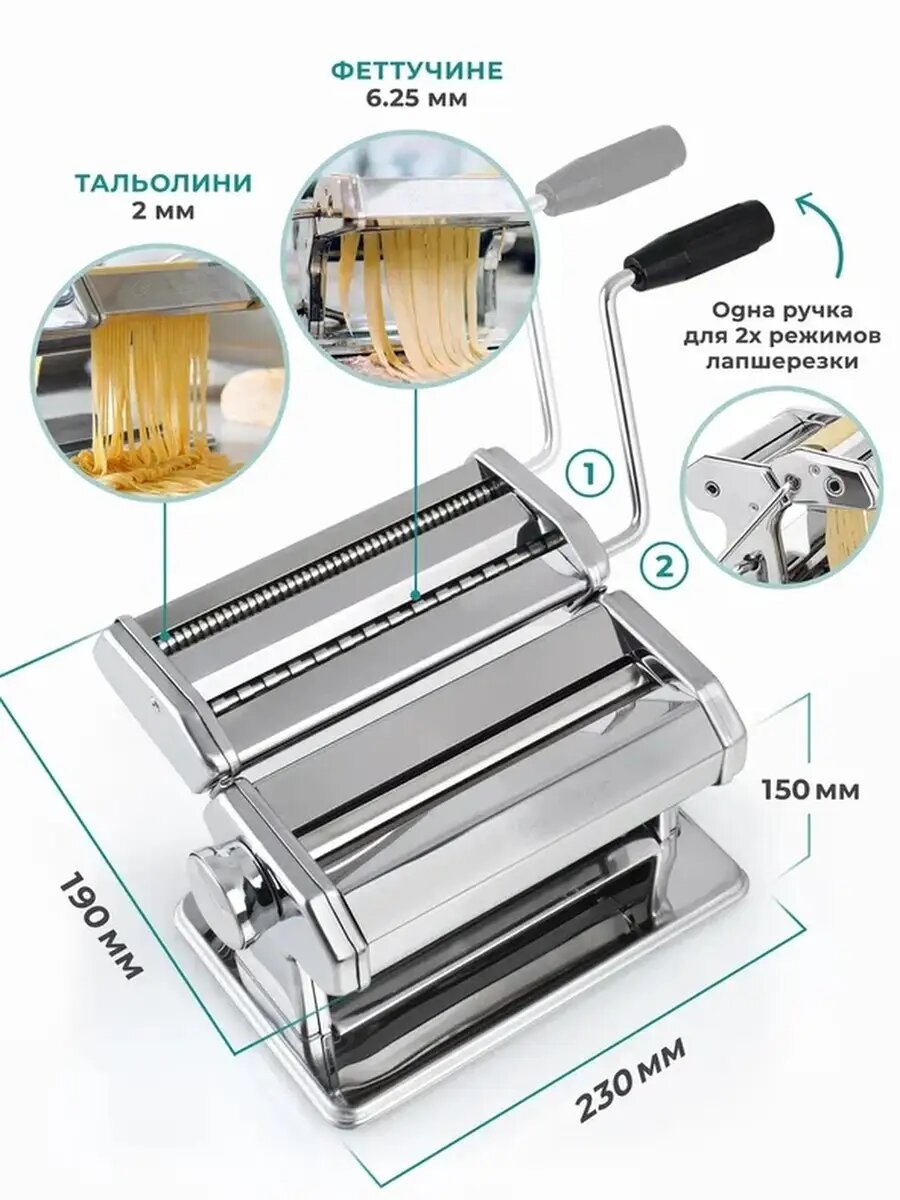 ФЕТТУЧИНЕ
6.25 мм

ТАЛЬОЛИНИ
2 мм

Одна ручка для 2х режимов лапшерезки

1

2

150 мм

190 мм

230 мм