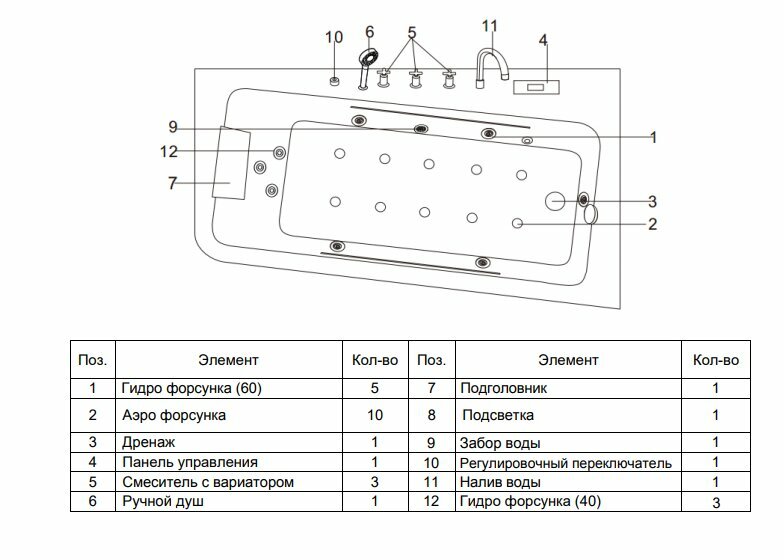 10 6 5 11 4

9

12

7

1

3

2

| Поз. | Элемент | Кол-во | Поз. | Элемент | Кол-во |
|---|---|---|---|---|---|
| 1 | Гидро форсунка (60) | 5 | 7 | Подголовник | 1 |
| 2 | Аэро форсунка | 10 | 8 | Подсветка | 1 |
| 3 | Дренаж | 1 | 9 | Забор воды | 1 |
| 4 | Панель управления | 1 | 10 | Регулировочный переключатель | 1 |
| 5 | Смеситель с вариатором | 3 | 11 | Налив воды | 1 |
| 6 | Ручной душ | 1 | 12 | Гидро форсунка (40) | 3 |