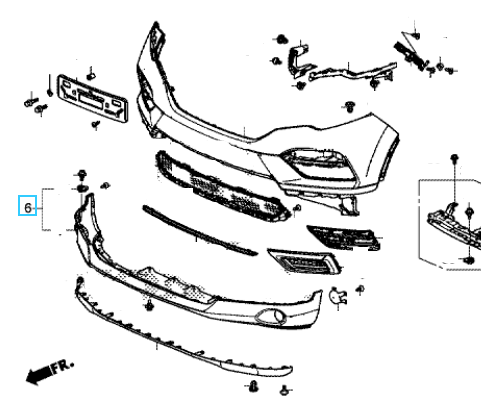 6
FR.