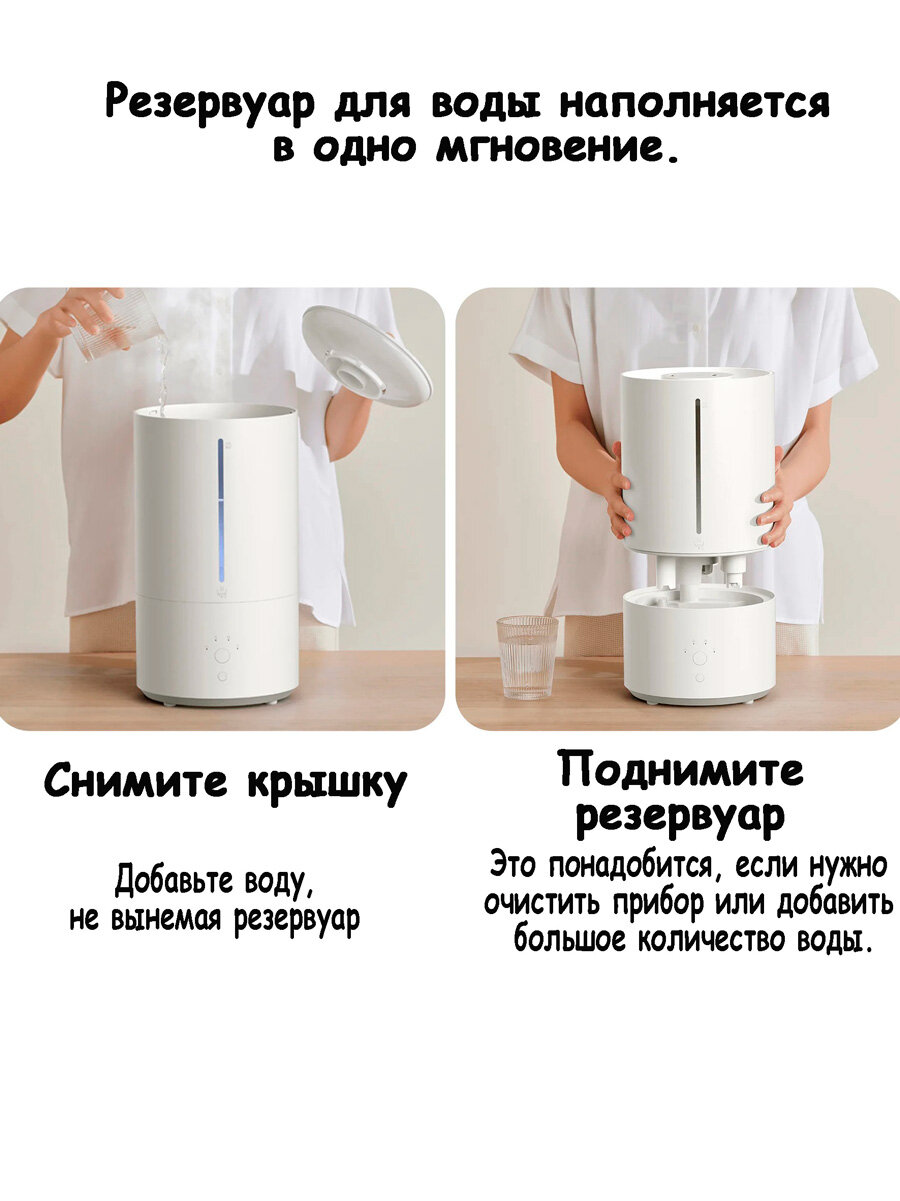 Резервуар для воды наполняется в одно мгновение.

Снимите крышку

Добавьте воду, не вынемая резервуар

Поднимите резервуар

Это понадобится, если нужно очистить прибор или добавить большое количество воды.