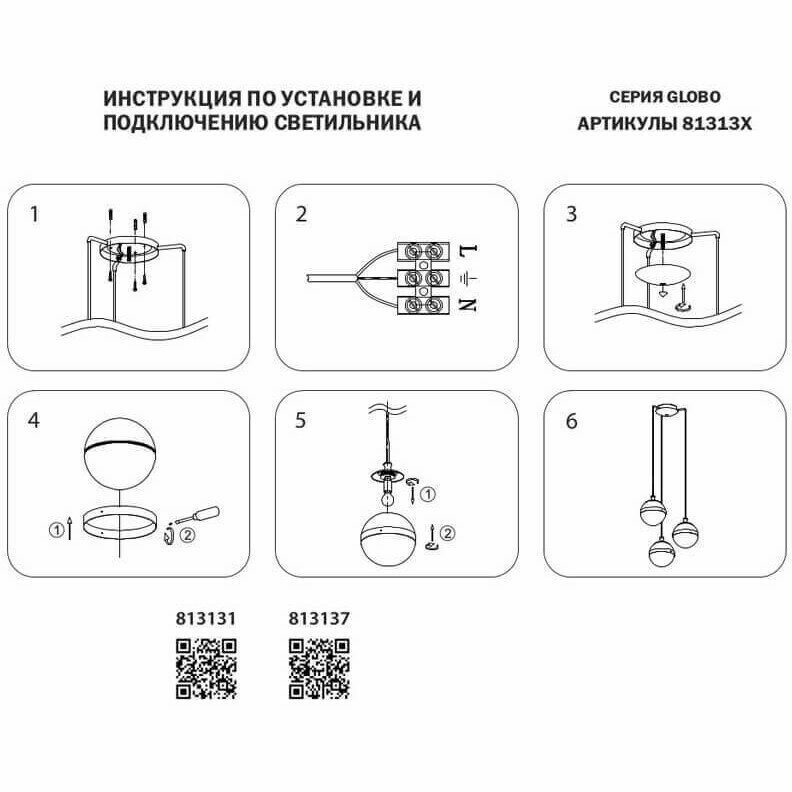 ИНСТРУКЦИЯ ПО УСТАНОВКЕ И ПОДКЛЮЧЕНИЮ СВЕТИЛЬНИКА

СЕРИЯ GLOBO
АРТИКУЛЫ 81313X

1

2

L
N

3

4

①
②

5

①
②

6

813131

813137