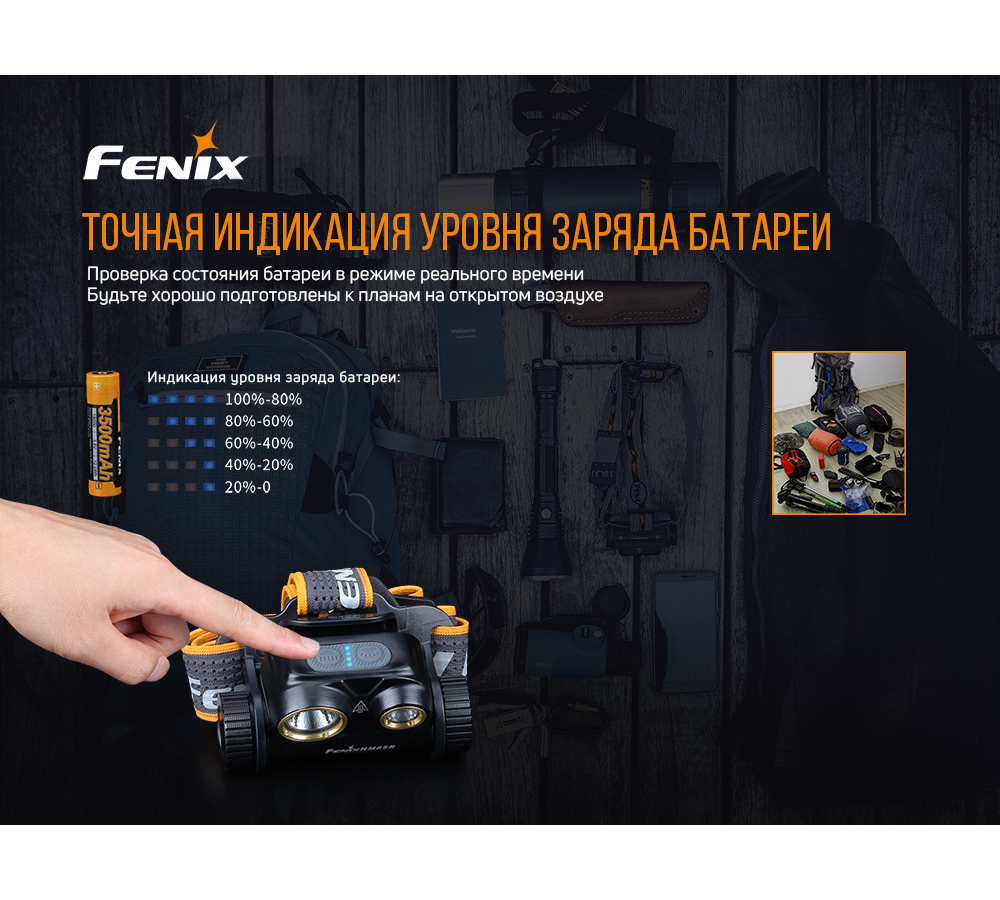 FENIX

ТОЧНАЯ ИНДИКАЦИЯ УРОВНЯ ЗАРЯДА БАТАРЕИ

Проверка состояния батареи в режиме реального времени
Будьте хорошо подготовлены к планам на открытом воздухе

3500mAh

Индикация уровня заряда батареи:
100%-80%
80%-60%
60%-40%
40%-20%
20%-0

FENIX HM65R