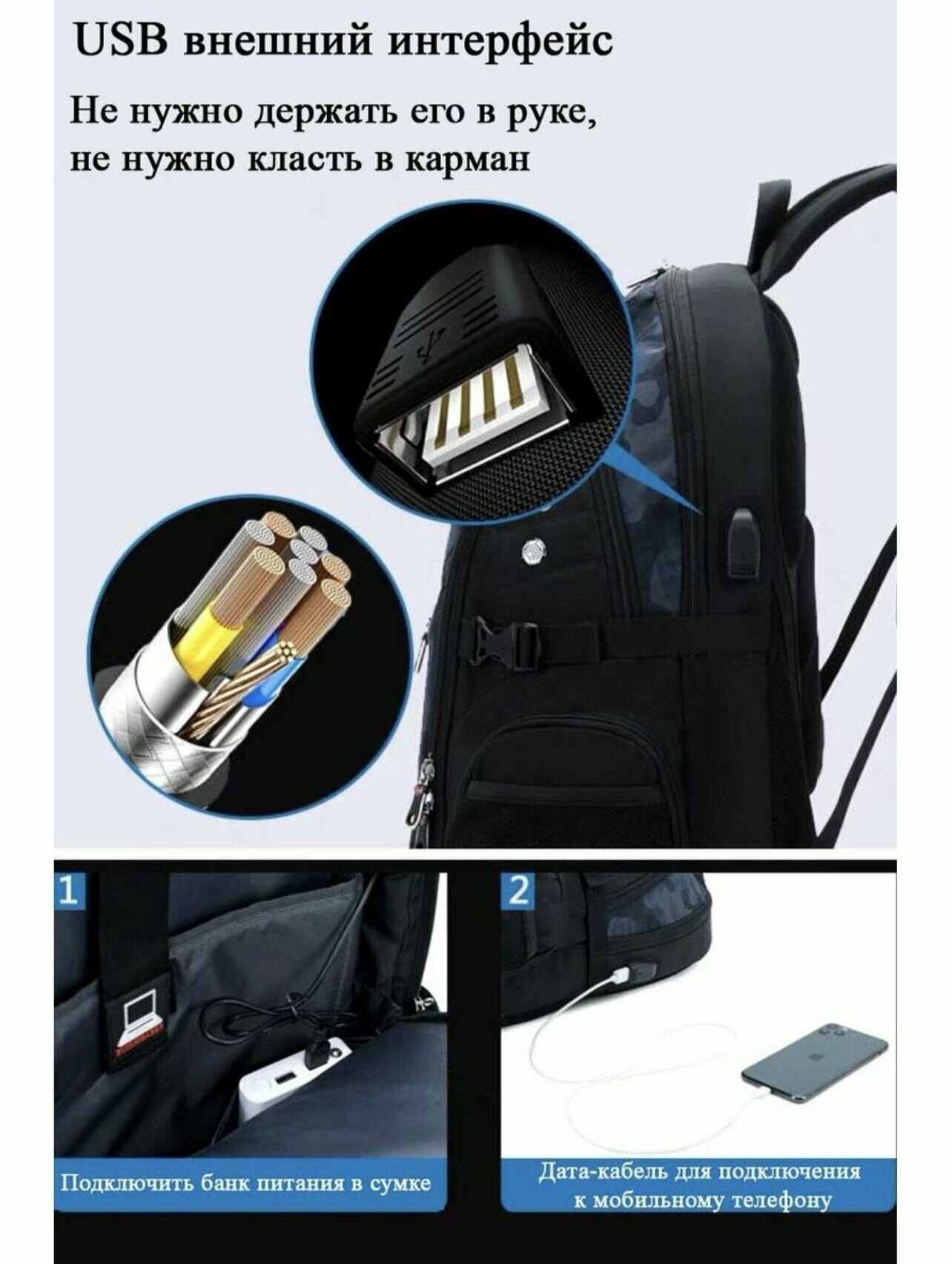 USB внешний интерфейс

Не нужно держать его в руке, не нужно класть в карман

1

Подключить банк питания в сумке

2

Дата-кабель для подключения к мобильному телефону