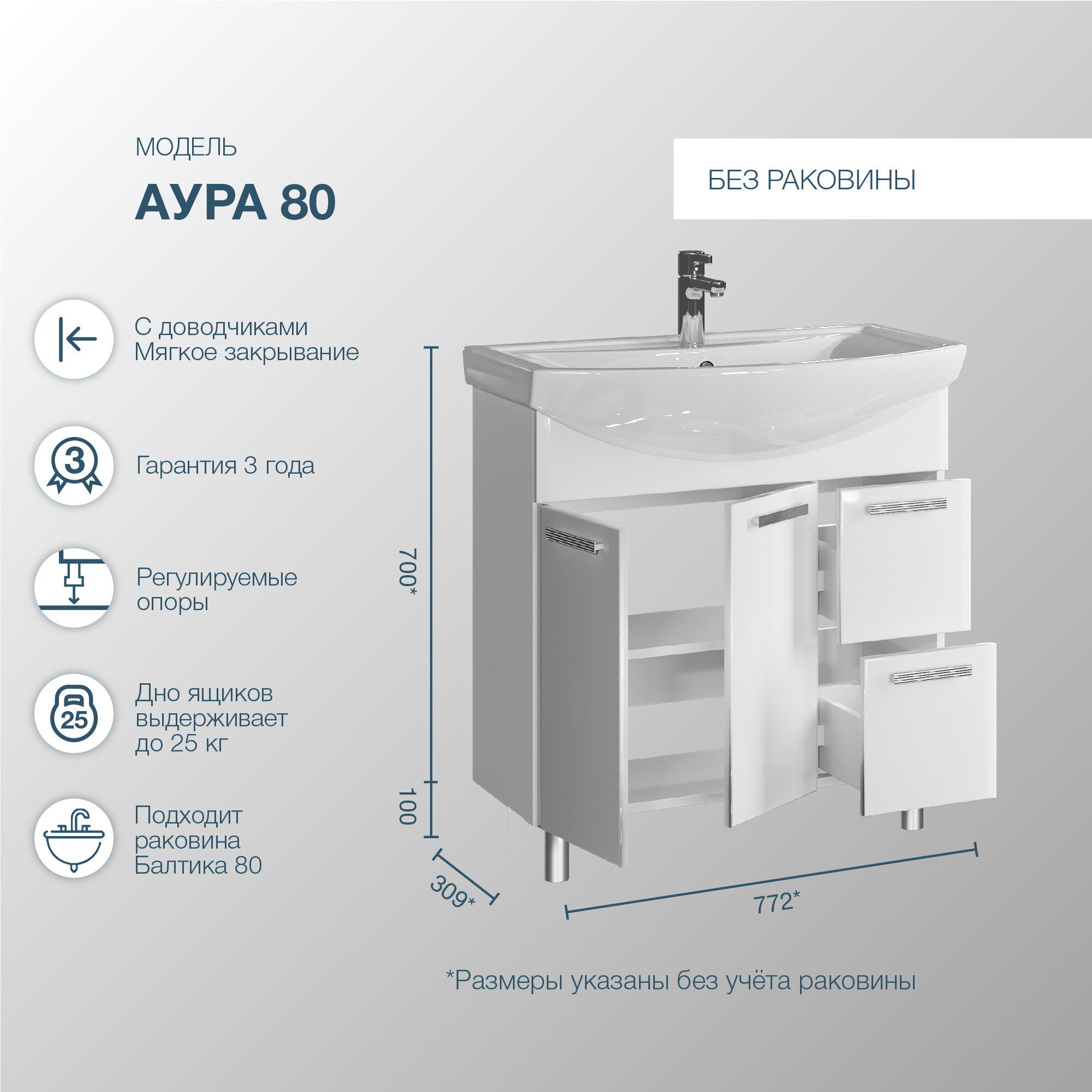 МОДЕЛЬ

АУРА 80

БЕЗ РАКОВИНЫ

С доводчиками
Мягкое закрывание

3

Гарантия 3 года

Регулируемые опоры

25

Дно ящиков выдерживает до 25 кг

Подходит раковина Балтика 80

700*

100

309*

772*

*Размеры указаны без учёта раковины