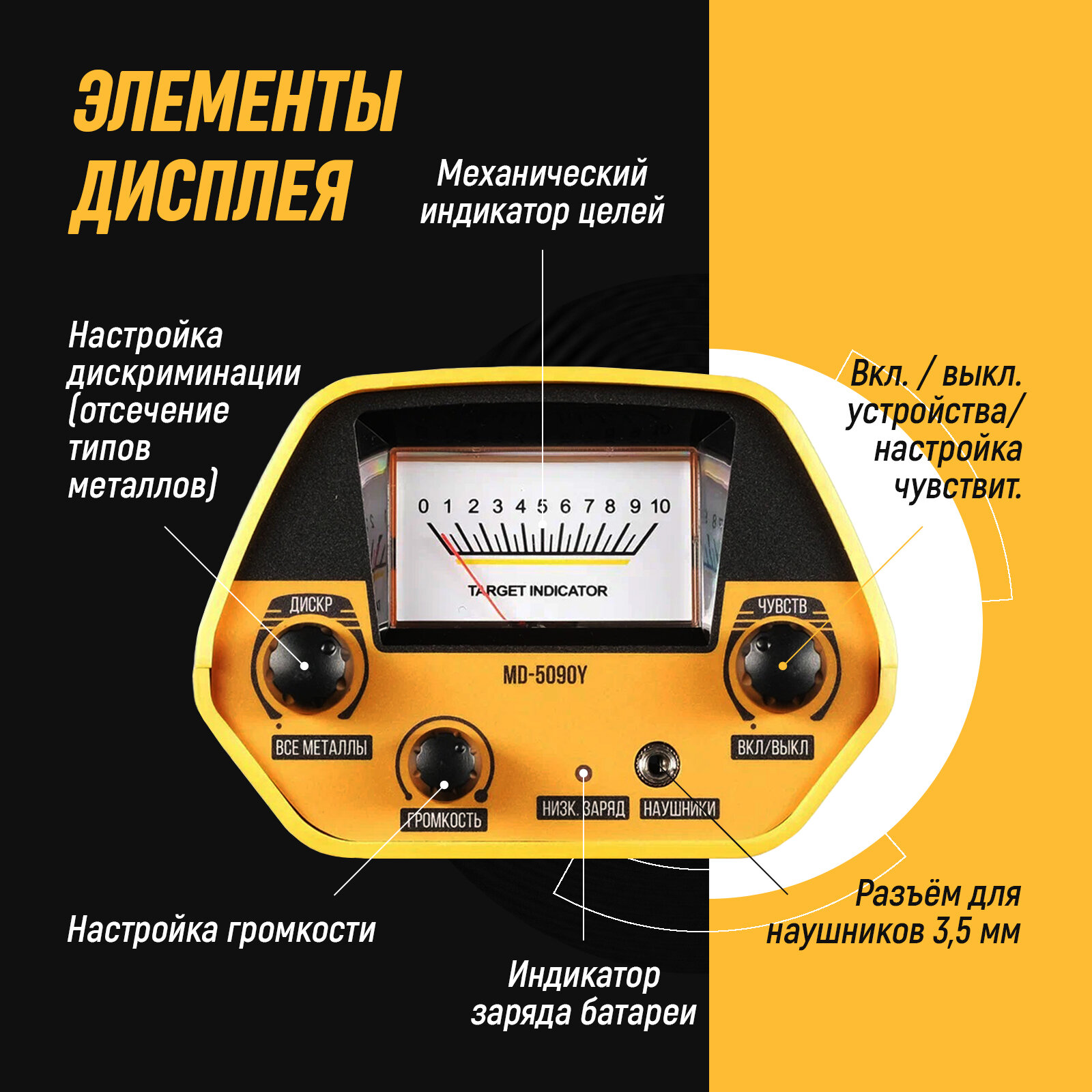 ЭЛЕМЕНТЫ ДИСПЛЕЯ

Механический индикатор целей

Настройка дискриминации (отсечение типов металлов)

Вкл. / выкл. устройства/ настройка чувствит.

0 1 2 3 4 5 6 7 8 9 10

TARGET INDICATOR

ДИСКР

ЧУВСТВ

MD-5090Y

ВСЕ МЕТАЛЛЫ

ВКЛ/ВЫКЛ

ГРОМКОСТЬ

НИЗК. ЗАРЯД

НАУШНИКИ

Настройка громкости

Разъём для наушников 3,5 мм

Индикатор заряда батареи