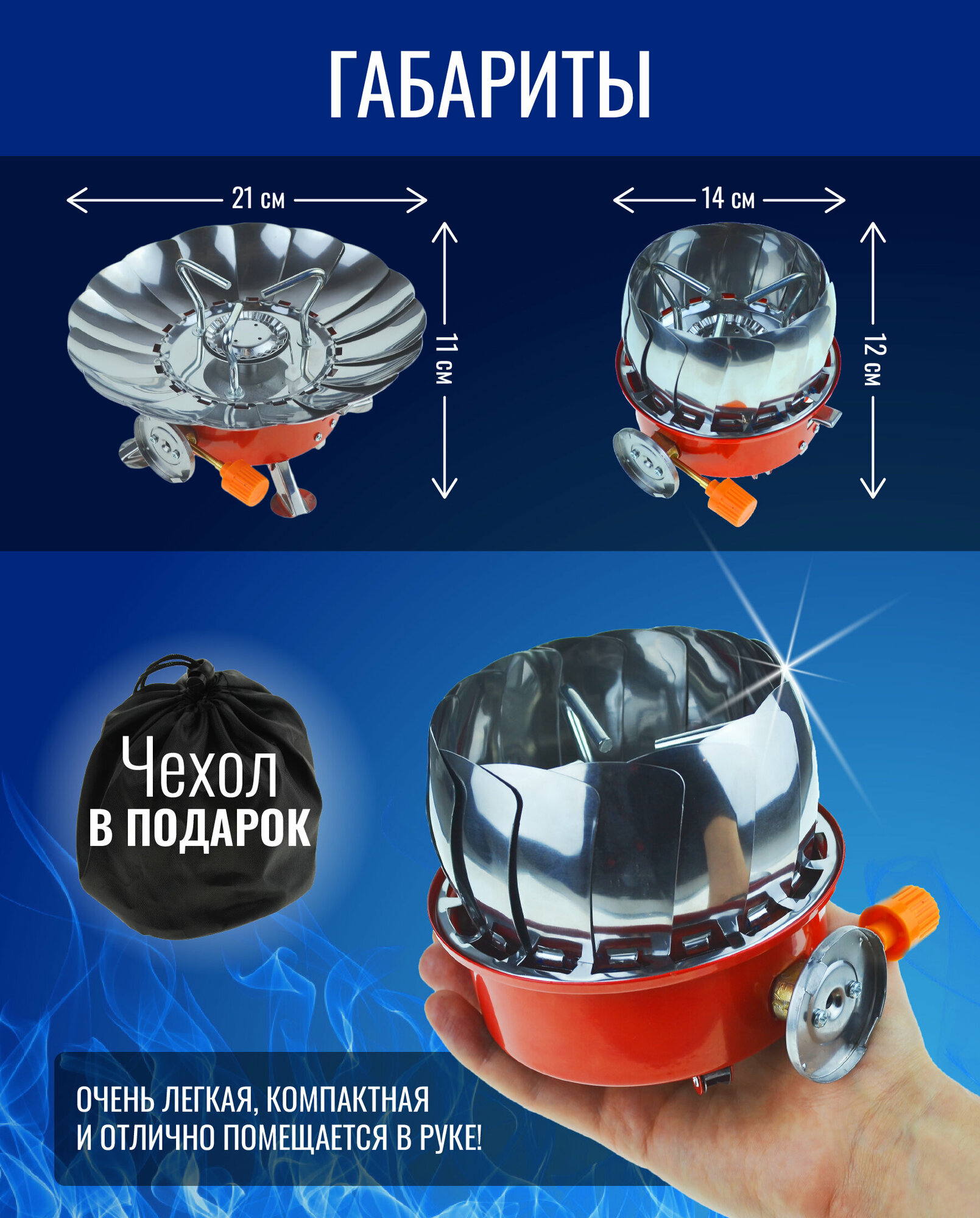 ГАБАРИТЫ

21 см

11 см

14 см

12 см

Чехол
В ПОДАРОК

ОЧЕНЬ ЛЕГКАЯ, КОМПАКТНАЯ
И ОТЛИЧНО ПОМЕЩАЕТСЯ В РУКЕ!