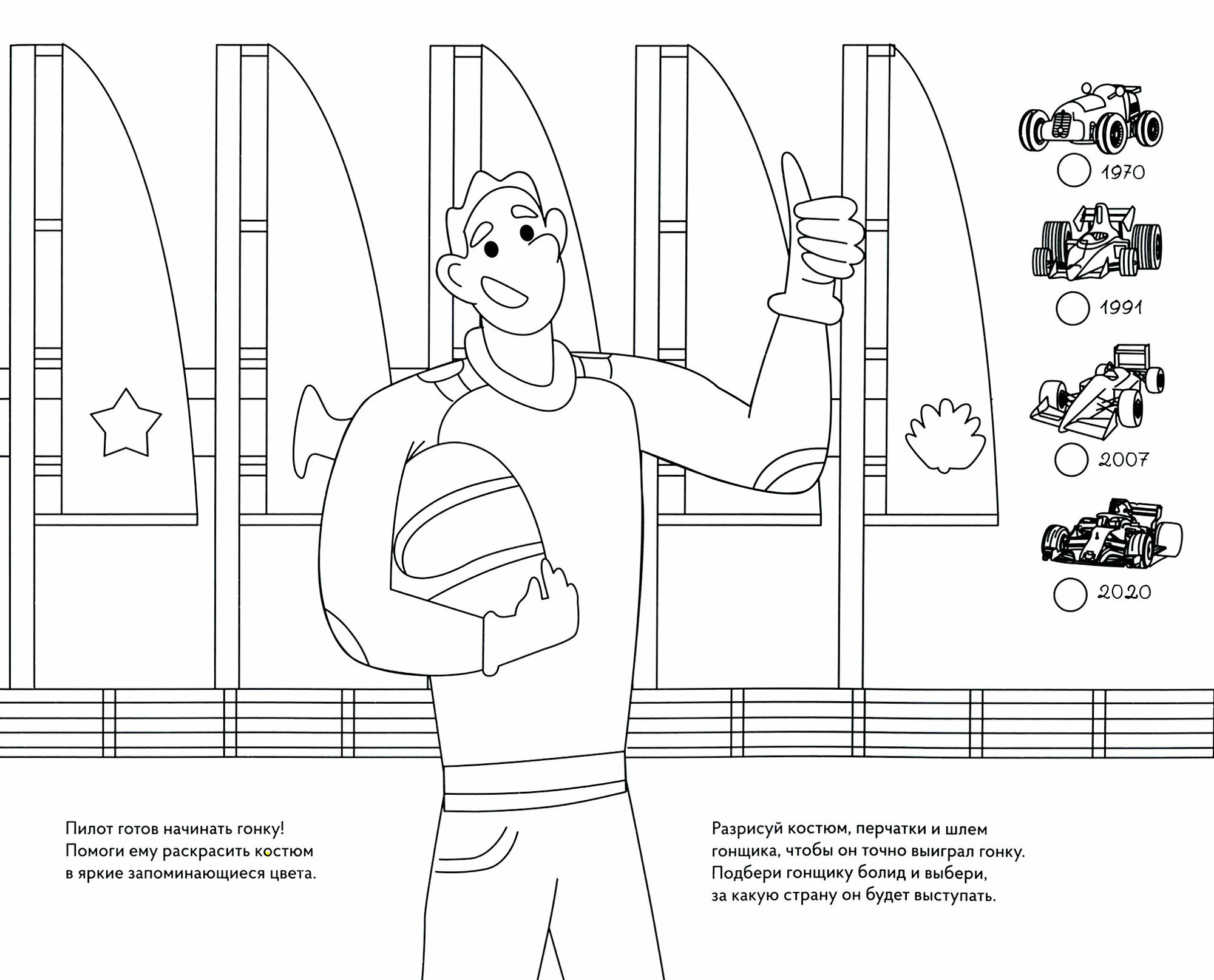 1970

1991

2007

2020

Пилот готов начинать гонку! Помоги ему раскрасить костюм в яркие запоминающиеся цвета.

Разрисуй костюм, перчатки и шлем гонщика, чтобы он точно выиграл гонку. Подбери гонщику болид и выбери, за какую страну он будет выступать.