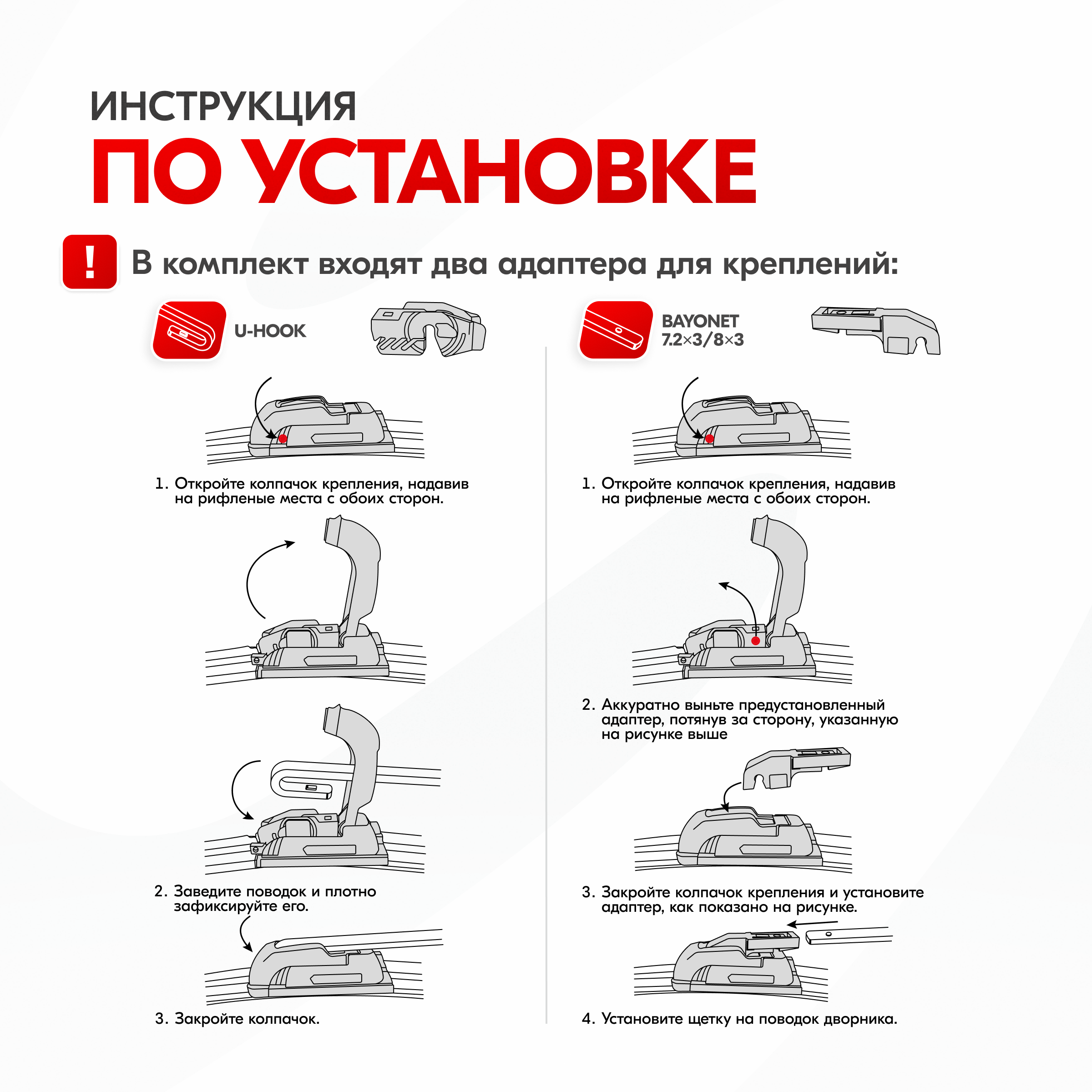 ИНСТРУКЦИЯ
ПО УСТАНОВКЕ

! В комплект входят два адаптера для креплений:

U-HOOK

1. Откройте колпачок крепления, надавив на рифленые места с обоих сторон.

2. Заведите поводок и плотно зафиксируйте его.

3. Закройте колпачок.

BAYONET
7.2×3/8×3

1. Откройте колпачок крепления, надавив на рифленые места с обоих сторон.

2. Аккуратно выньте предустановленный адаптер, потянув за сторону, указанную на рисунке выше

3. Закройте колпачок крепления и установите адаптер, как показано на рисунке.

4. Установите щетку на поводок дворника.