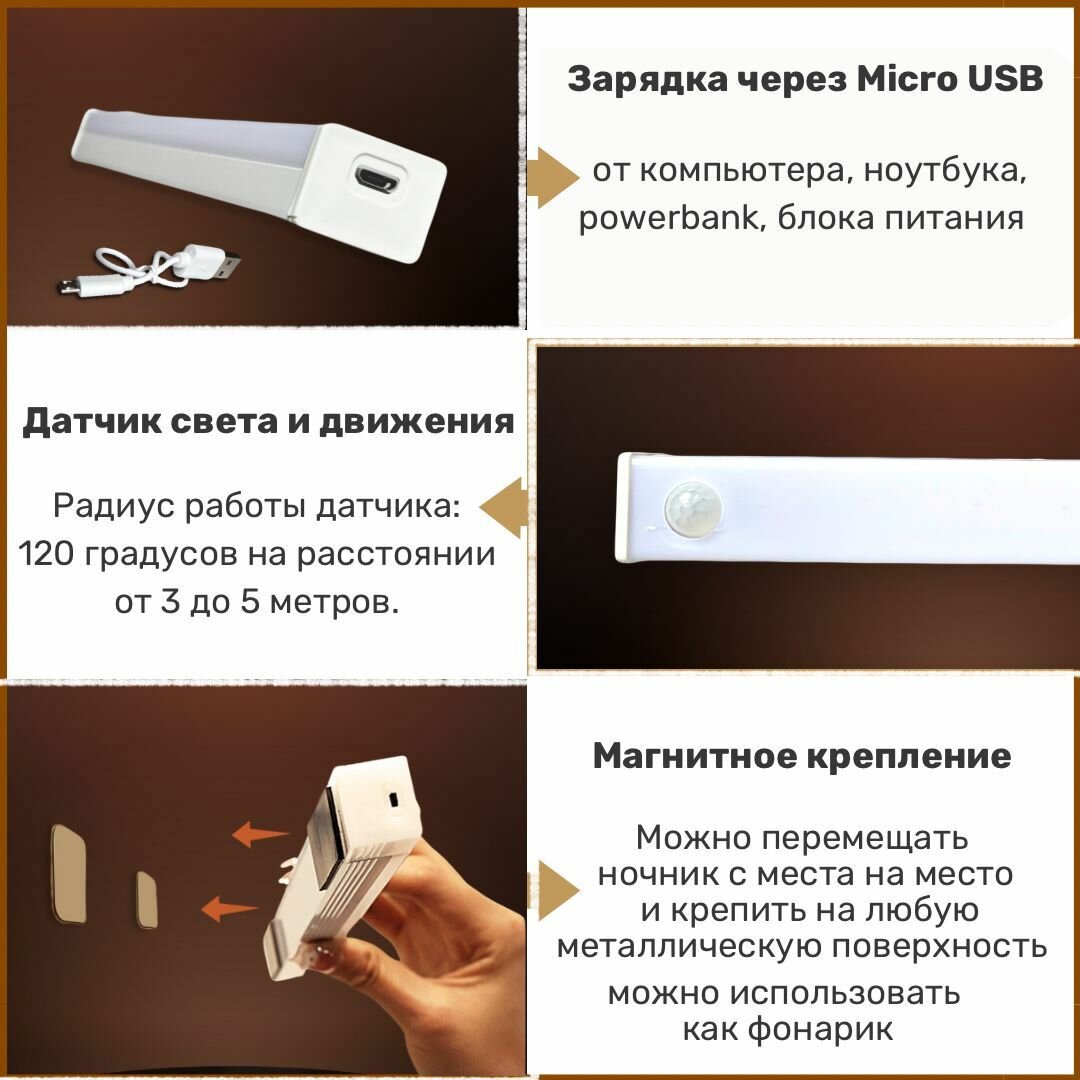 Зарядка через Micro USB

от компьютера, ноутбука, powerbank, блока питания

Датчик света и движения

Радиус работы датчика: 120 градусов на расстоянии от 3 до 5 метров.

Магнитное крепление

Можно перемещать ночник с места на место и крепить на любую металлическую поверхность

можно использовать как фонарик