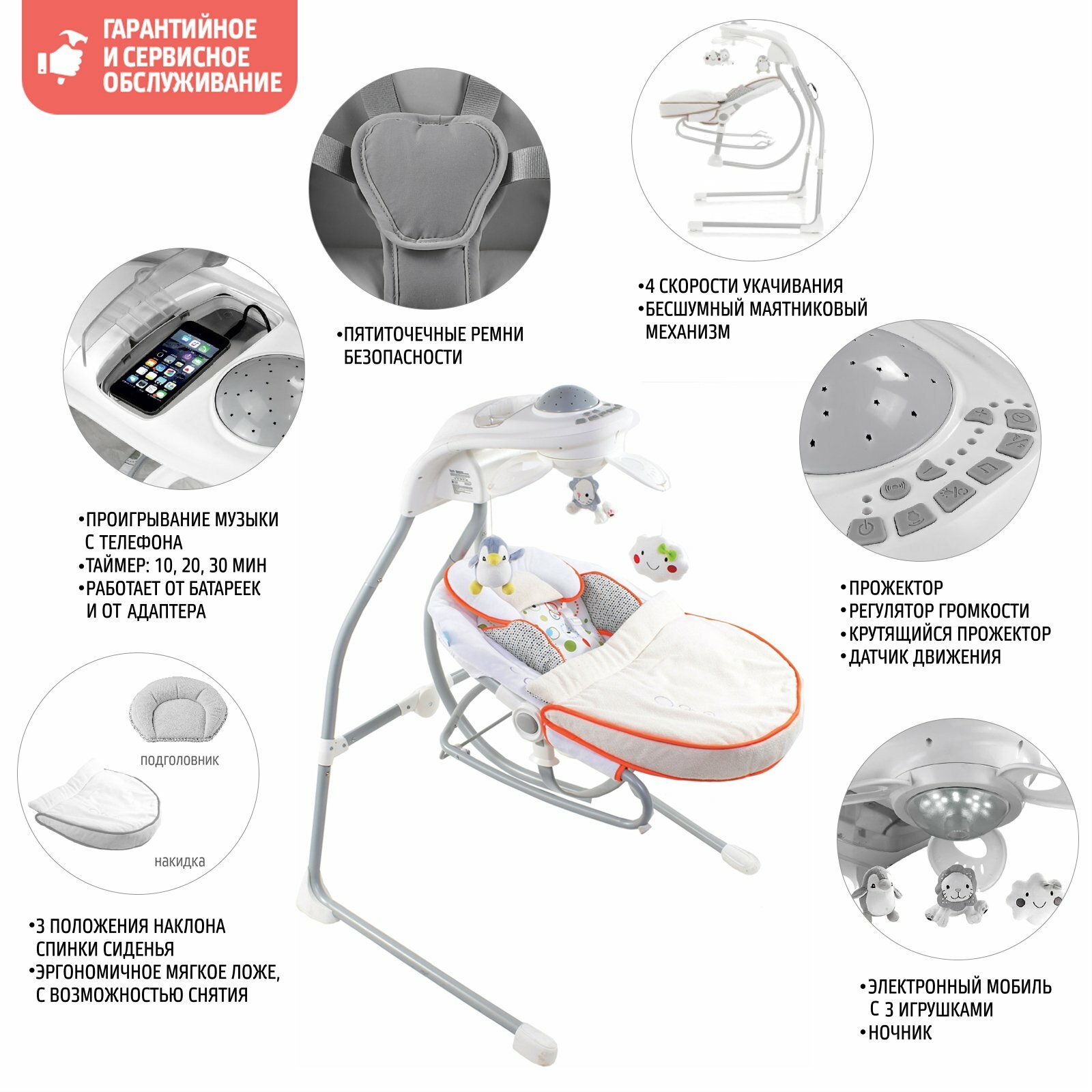 ГАРАНТИЙНОЕ И СЕРВИСНОЕ ОБСЛУЖИВАНИЕ

•ПЯТИТОЧЕЧНЫЕ РЕМНИ БЕЗОПАСНОСТИ

•4 СКОРОСТИ УКАЧИВАНИЯ
•БЕСШУМНЫЙ МАЯТНИКОВЫЙ МЕХАНИЗМ

•ПРОИГРЫВАНИЕ МУЗЫКИ С ТЕЛЕФОНА
•ТАЙМЕР: 10, 20, 30 МИН
•РАБОТАЕТ ОТ БАТАРЕЕК И ОТ АДАПТЕРА

•ПРОЖЕКТОР
•РЕГУЛЯТОР ГРОМКОСТИ
•КРУТЯЩИЙСЯ ПРОЖЕКТОР
•ДАТЧИК ДВИЖЕНИЯ

подголовник

накидка

•3 ПОЛОЖЕНИЯ НАКЛОНА СПИНКИ СИДЕНЬЯ
•ЭРГОНОМИЧНОЕ МЯГКОЕ ЛОЖЕ, С ВОЗМОЖНОСТЬЮ СНЯТИЯ

•ЭЛЕКТРОННЫЙ МОБИЛЬ С 3 ИГРУШКАМИ
•НОЧНИК