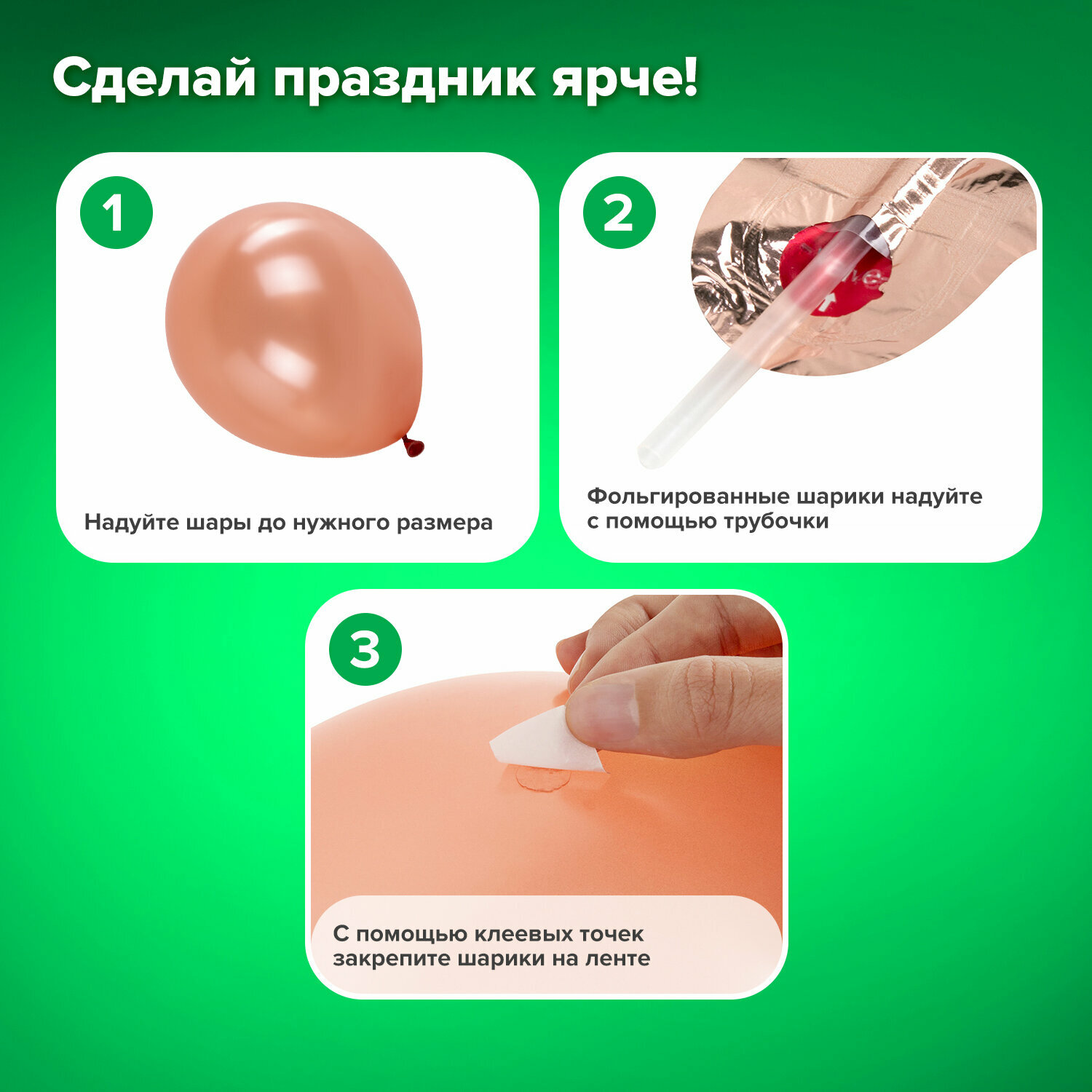 Сделай праздник ярче!

1

Надуйте шары до нужного размера

2

Фольгированные шарики надуйте с помощью трубочки

3

С помощью клеевых точек закрепите шарики на ленте