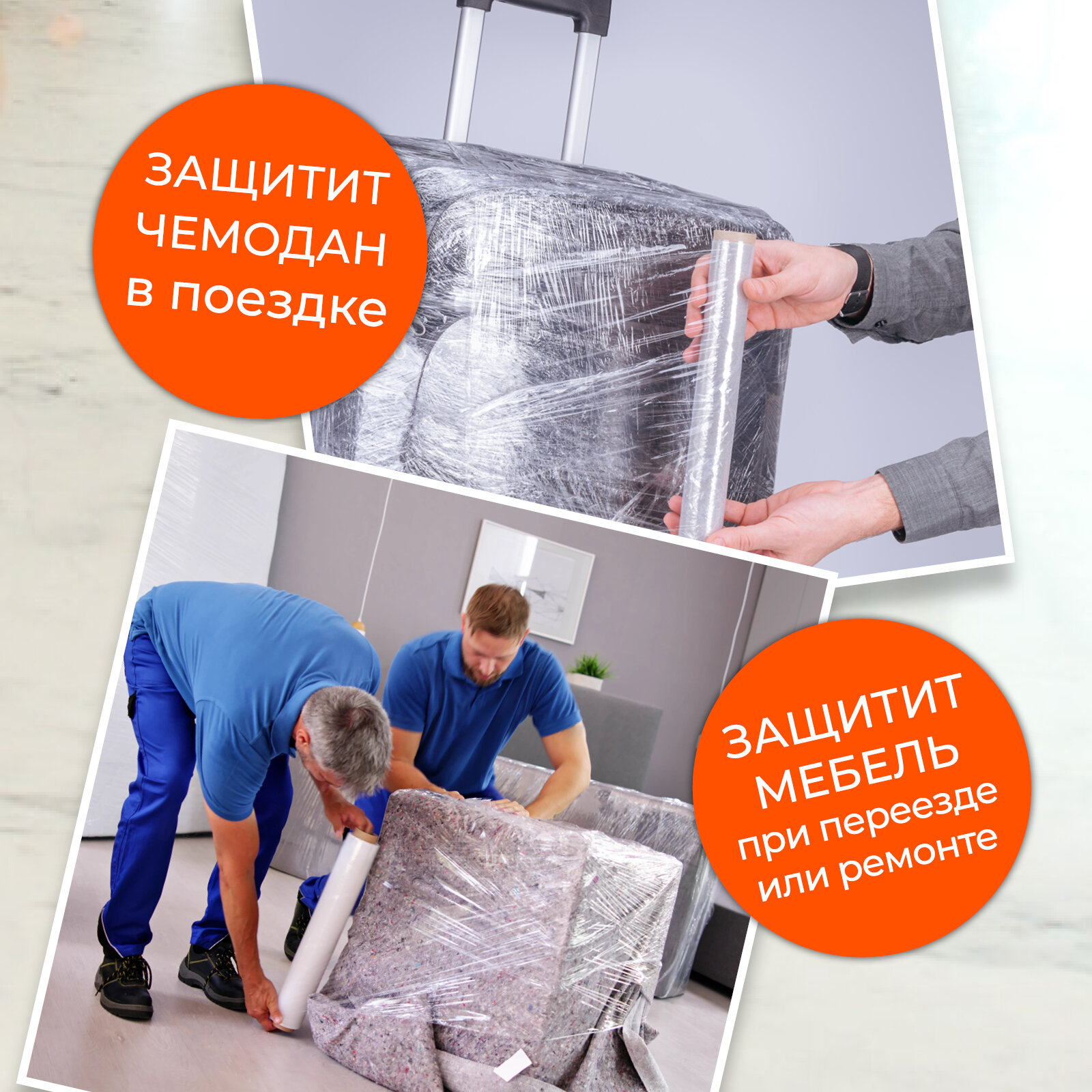 ЗАЩИТИТ
ЧЕМОДАН
в поездке

ЗАЩИТИТ
МЕБЕЛЬ
при переезде
или ремонте