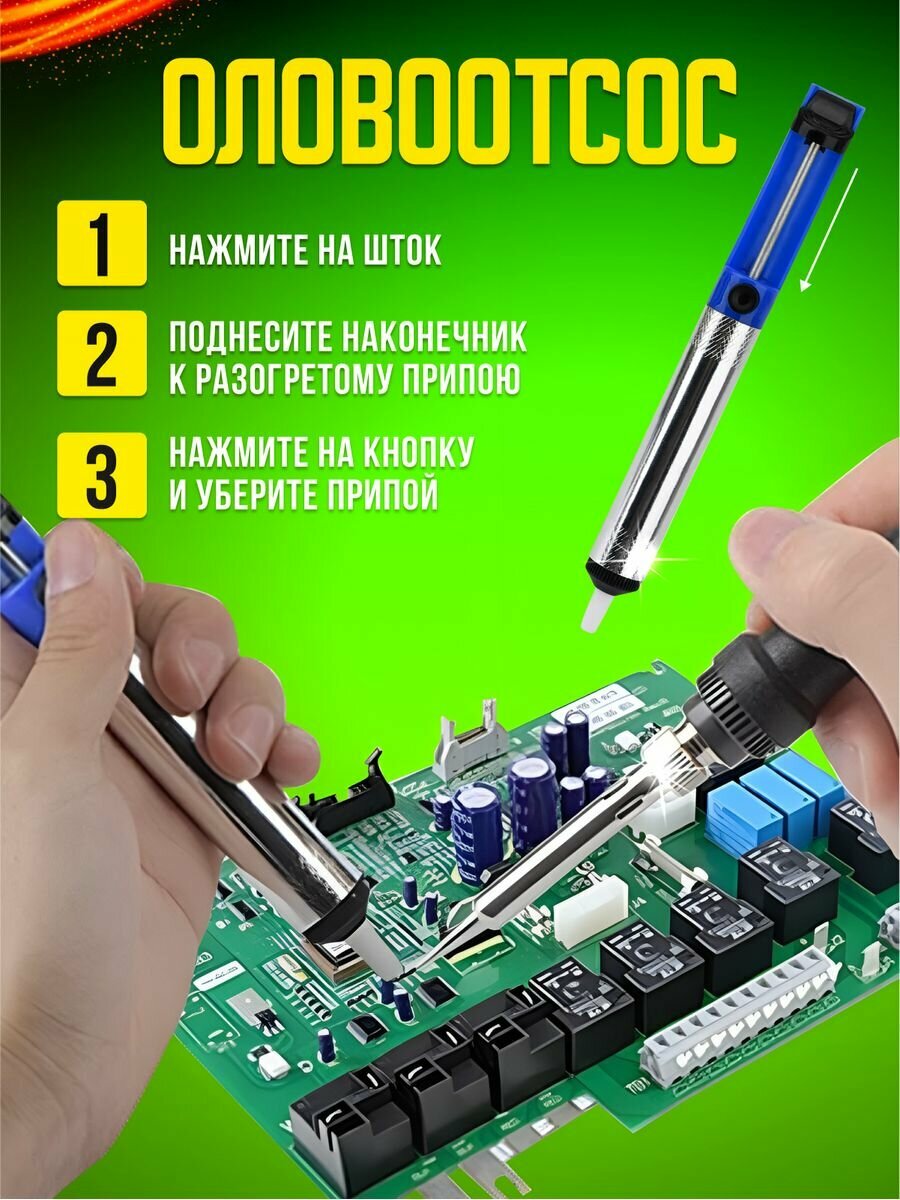 ОЛОВООТСОС

1 НАЖМИТЕ НА ШТОК

2 ПОДНЕСИТЕ НАКОНЕЧНИК К РАЗОГРЕТОМУ ПРИПОЮ

3 НАЖМИТЕ НА КНОПКУ И УБЕРИТЕ ПРИПОЙ