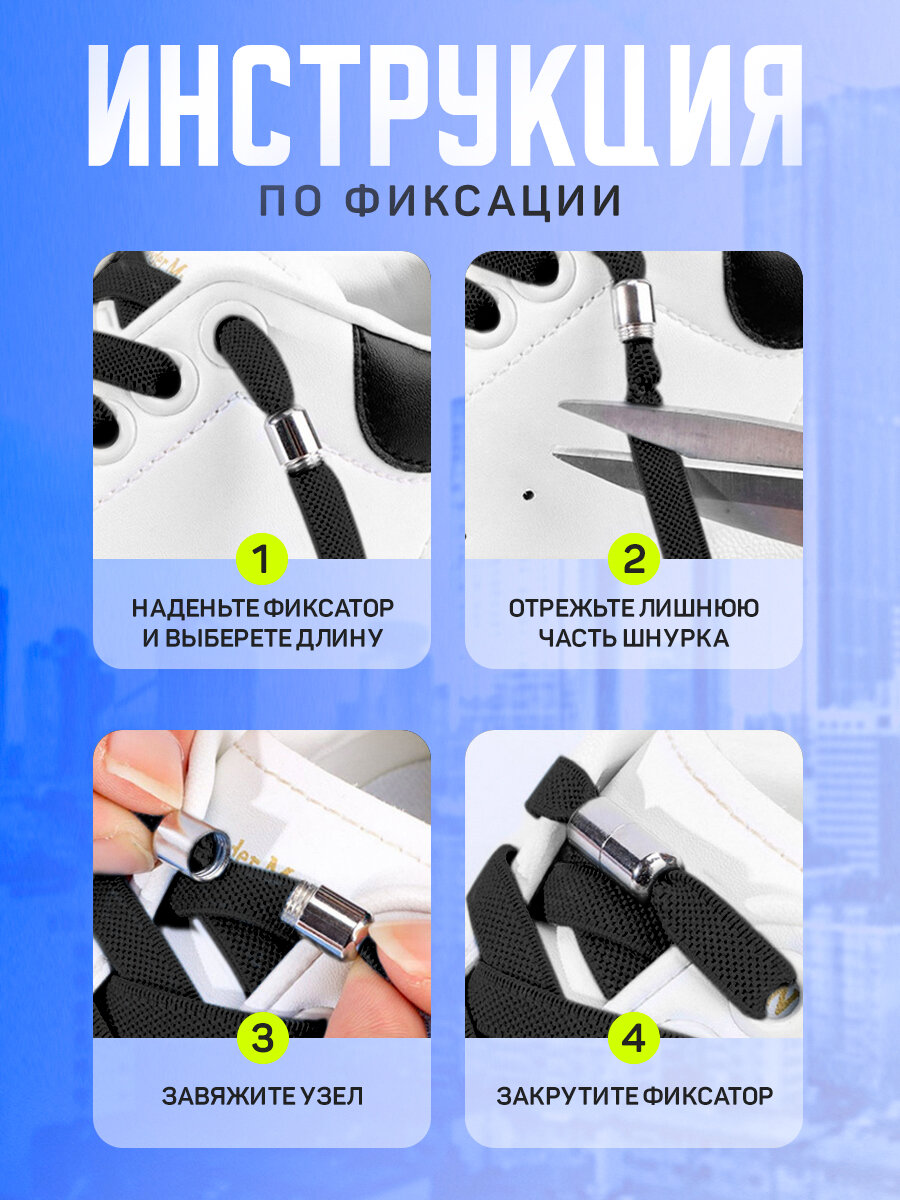 ИНСТРУКЦИЯ
ПО ФИКСАЦИИ

1
НАДЕНЬТЕ ФИКСАТОР И ВЫБЕРЕТЕ ДЛИНУ

2
ОТРЕЖЬТЕ ЛИШНЮЮ ЧАСТЬ ШНУРКА

3
ЗАВЯЖИТЕ УЗЕЛ

4
ЗАКРУТИТЕ ФИКСАТОР