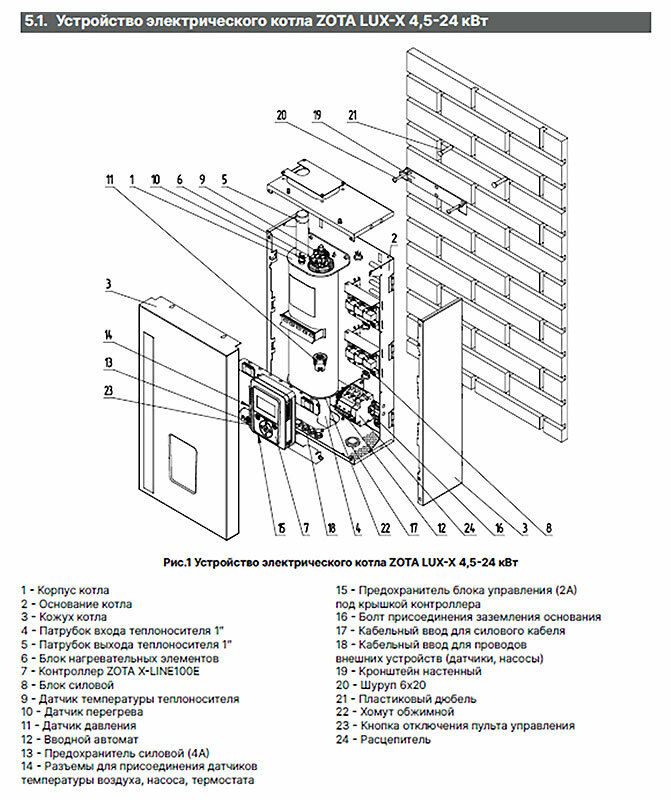 5.1. Устройство электрического котла ZOTA LUX-X 4,5-24 кВт

20 19 21
11 1 10 6 9 5
2
3
14
13
23
15 7 18 4 22 17 12 24 16 3 8

Рис.1 Устройство электрического котла ZOTA LUX-X 4,5-24 кВт

1 - Корпус котла
2 - Основание котла
3 - Кожух котла
4 - Патрубок входа теплоносителя 1"
5 - Патрубок выхода теплоносителя 1"
6 - Блок нагревательных элементов
7 - Контроллер ZOTA X-LINE100E
8 - Блок силовой
9 - Датчик температуры теплоносителя
10 - Датчик перегрева
11 - Датчик давления
12 - Вводной автомат
13 - Предохранитель силовой (4А)
14 - Разъемы для присоединения датчиков температуры воздуха, насоса, термостата

15 - Предохранитель блока управления (2А) под крышкой контроллера
16 - Болт присоединения заземления основания
17 - Кабельный ввод для силового кабеля
18 - Кабельный ввод для проводов внешних устройств (датчики, насосы)
19 - Кронштейн настенный
20 - Шуруп 6х20
21 - Пластиковый дюбель
22 - Хомут обжимной
23 - Кнопка отключения пульта управления
24 - Расцепитель