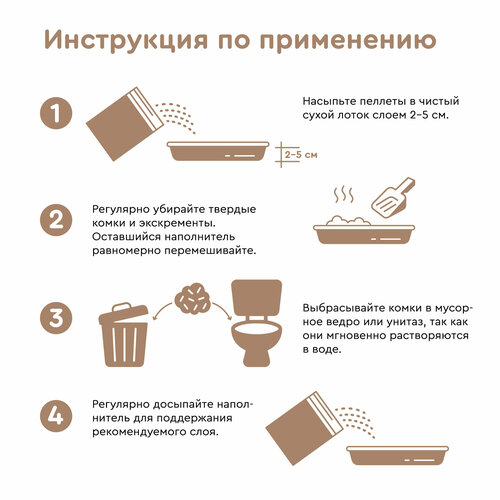 Инструкция по применению

1

Насыпьте пеллеты в чистый сухой лоток слоем 2–5 см.

2–5 см

2

Регулярно убирайте твердые комки и экскременты. Оставшийся наполнитель равномерно перемешивайте.

3

Выбрасывайте комки в мусорное ведро или унитаз, так как они мгновенно растворяются в воде.

4

Регулярно досыпайте наполнитель для поддержания рекомендуемого слоя.