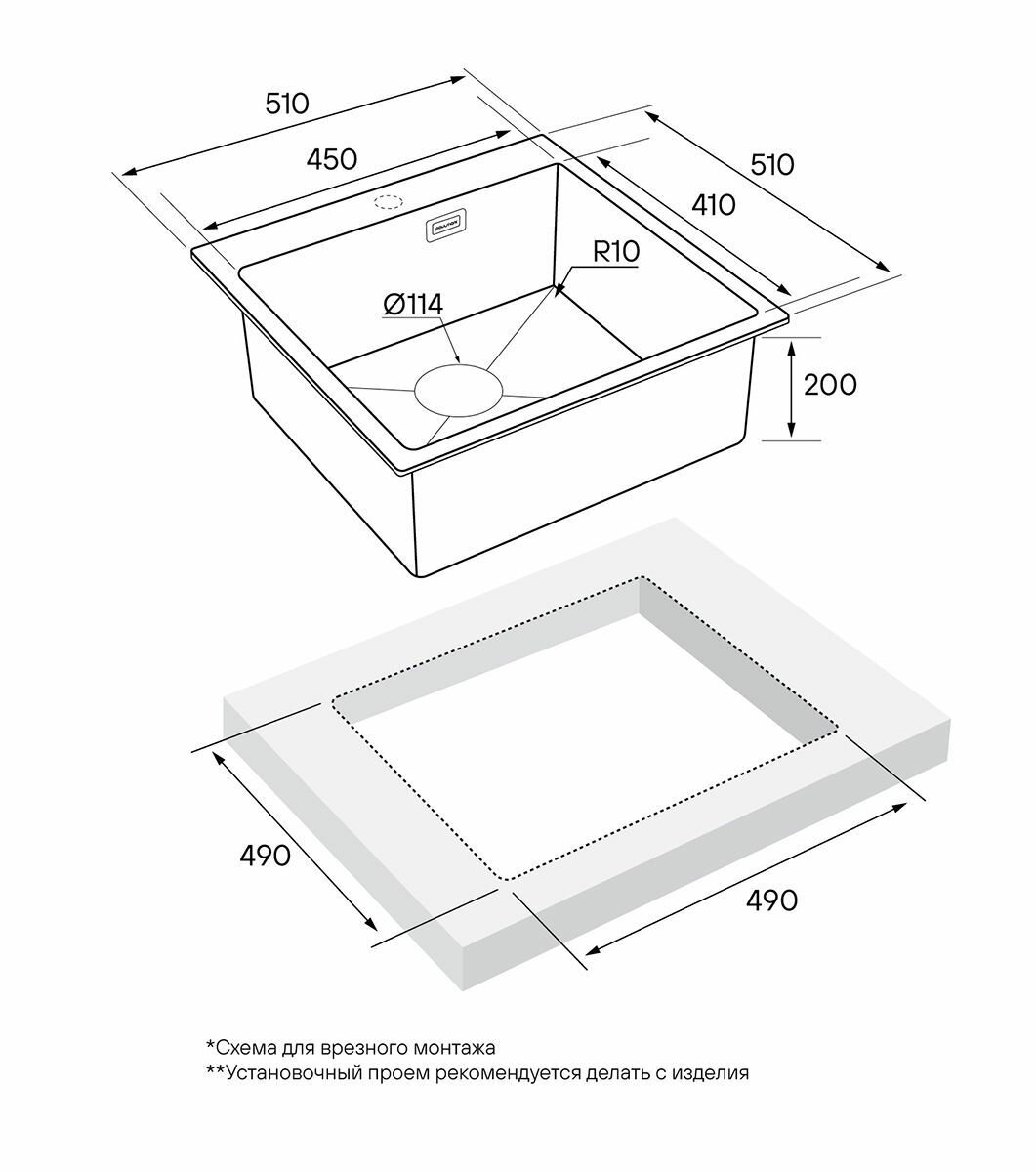 510

450

510

410

R10

Ø114

200

490

490

*Схема для врезного монтажа
**Установочный проем рекомендуется делать с изделия