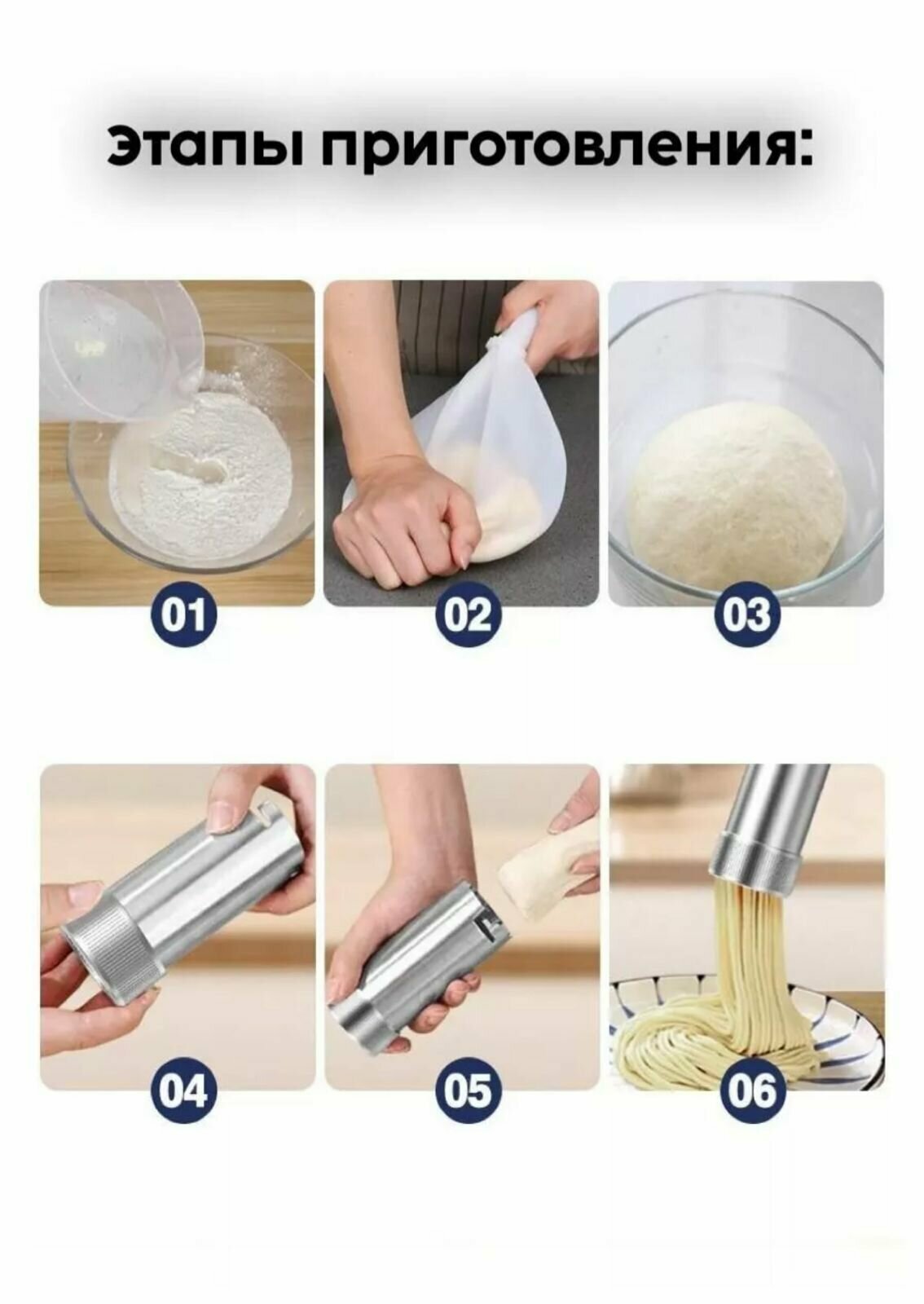 Этапы приготовления:

01

02

03

04

05

06