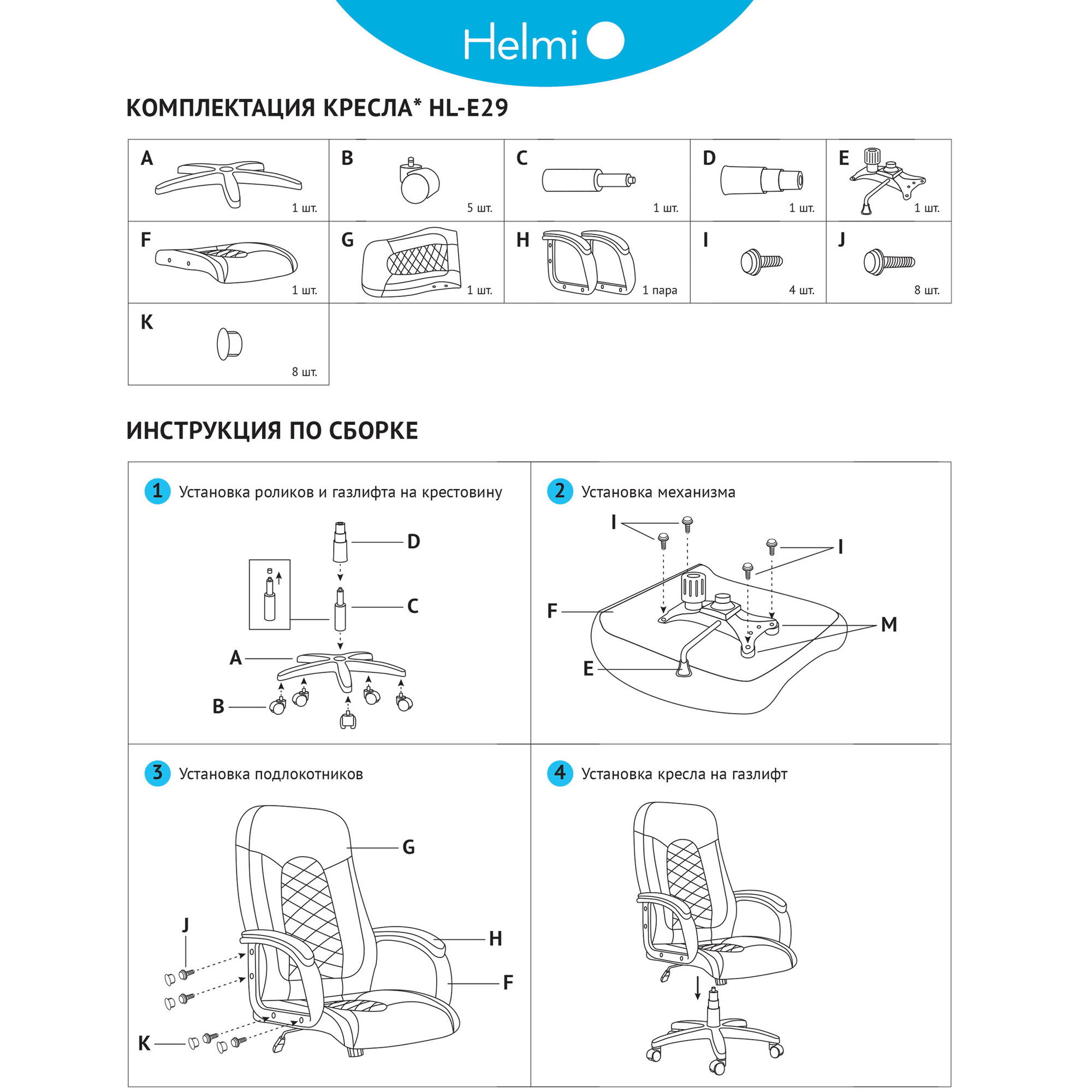 Helmi

КОМПЛЕКТАЦИЯ КРЕСЛА* HL-E29

| A 1 шт. | B 5 шт. | C 1 шт. | D 1 шт. | E 1 шт. |
|---|---|---|---|---|
| F 1 шт. | G 1 шт. | H 1 пара | I 4 шт. | J 8 шт. |
| K 8 шт. | | | | |

ИНСТРУКЦИЯ ПО СБОРКЕ

1 Установка роликов и газлифта на крестовину

D
C
A
B

2 Установка механизма

I
I
F
M
E

3 Установка подлокотников

G
J
H
F
K

4 Установка кресла на газлифт