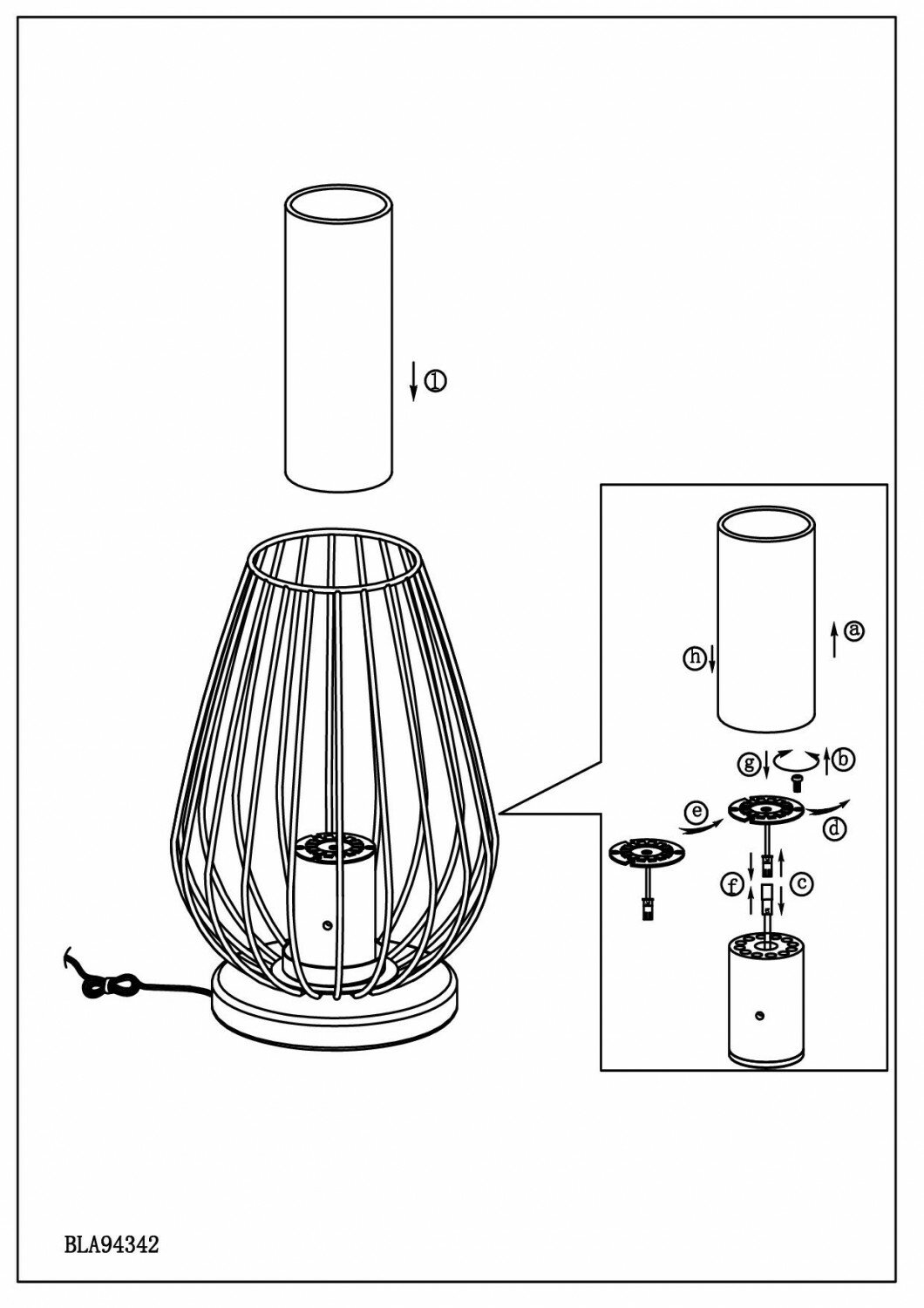 ①

a

h

g

b

e

d

f

c

BLA94342