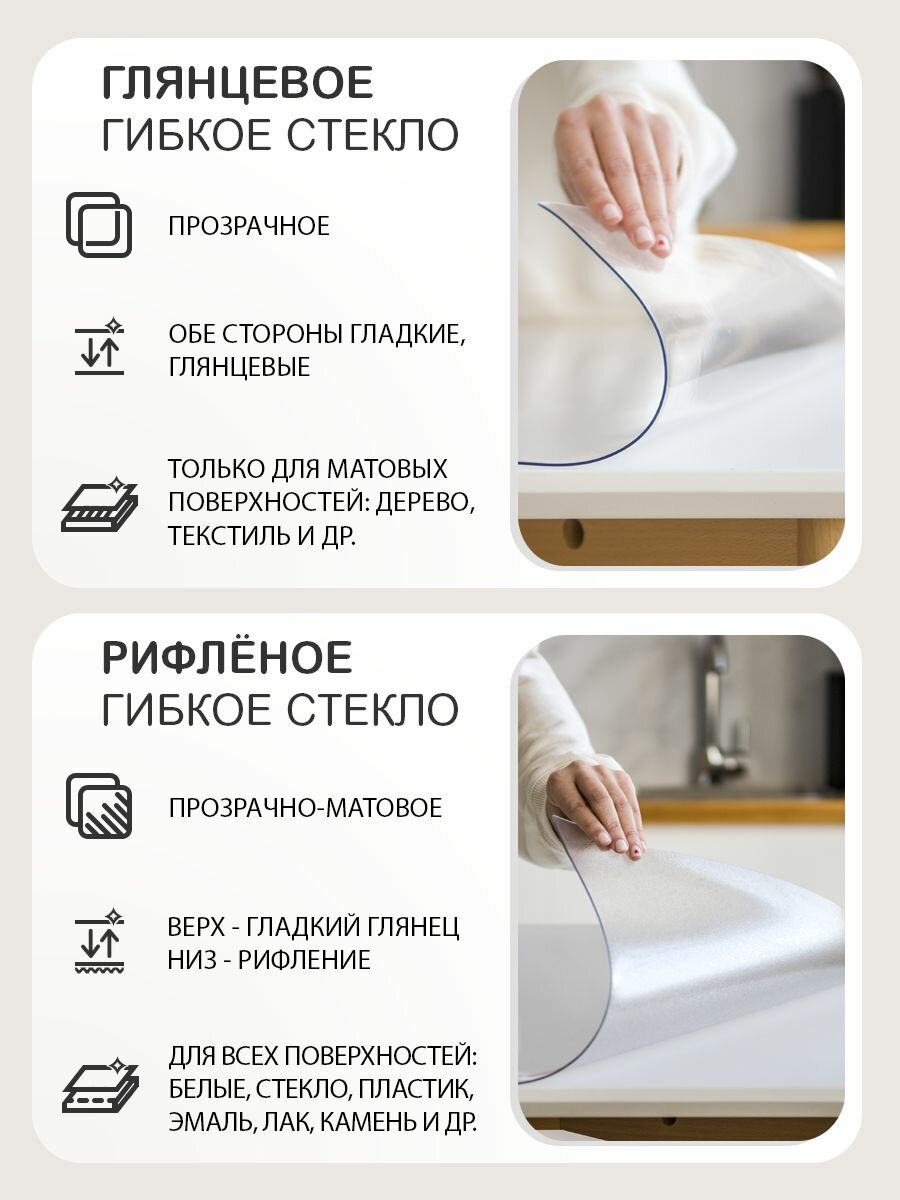 ГЛЯНЦЕВОЕ
ГИБКОЕ СТЕКЛО

ПРОЗРАЧНОЕ

ОБЕ СТОРОНЫ ГЛАДКИЕ, ГЛЯНЦЕВЫЕ

ТОЛЬКО ДЛЯ МАТОВЫХ ПОВЕРХНОСТЕЙ: ДЕРЕВО, ТЕКСТИЛЬ И ДР.

РИФЛЁНОЕ
ГИБКОЕ СТЕКЛО

ПРОЗРАЧНО-МАТОВОЕ

ВЕРХ - ГЛАДКИЙ ГЛЯНЕЦ
НИЗ - РИФЛЕНИЕ

ДЛЯ ВСЕХ ПОВЕРХНОСТЕЙ: БЕЛЫЕ, СТЕКЛО, ПЛАСТИК, ЭМАЛЬ, ЛАК, КАМЕНЬ И ДР.