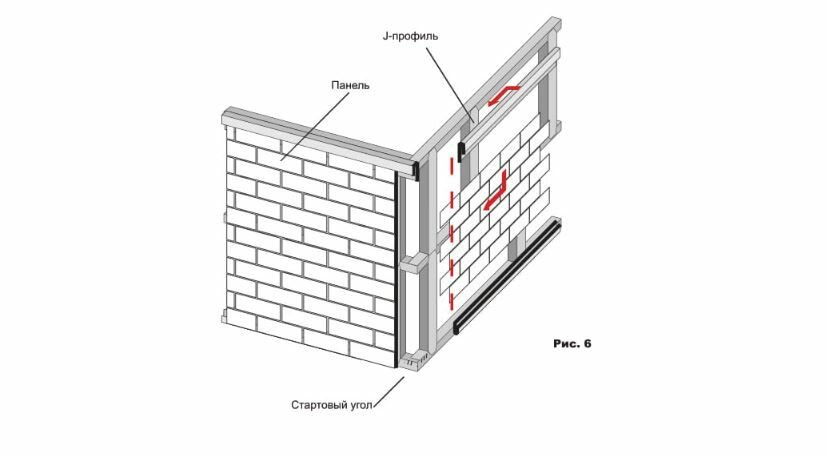 J-профиль

Панель

Рис. 6

Стартовый угол