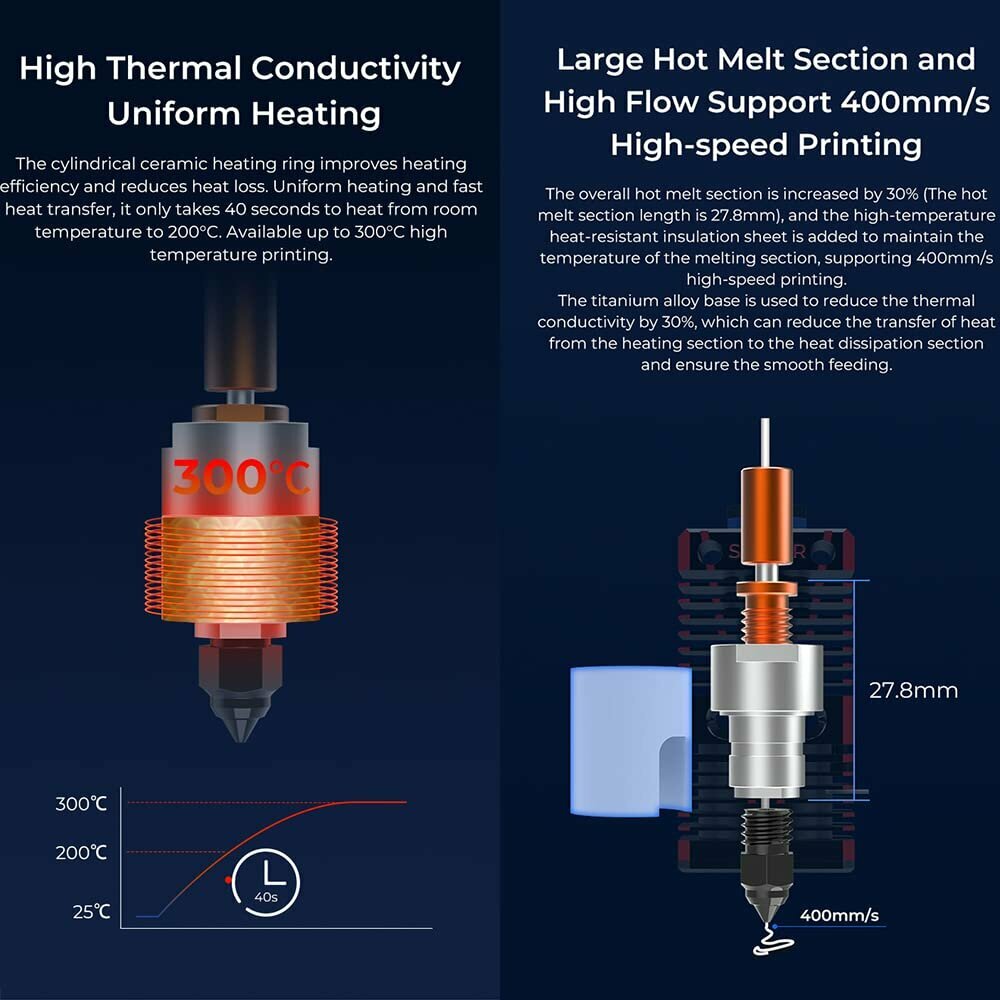 High Thermal Conductivity Uniform Heating

The cylindrical ceramic heating ring improves heating efficiency and reduces heat loss. Uniform heating and fast heat transfer, it only takes 40 seconds to heat from room temperature to 200°C. Available up to 300°C high temperature printing.

300°C

300℃

200℃

25℃

40s

Large Hot Melt Section and High Flow Support 400mm/s High-speed Printing

The overall hot melt section is increased by 30% (The hot melt section length is 27.8mm), and the high-temperature heat-resistant insulation sheet is added to maintain the temperature of the melting section, supporting 400mm/s high-speed printing.
The titanium alloy base is used to reduce the thermal conductivity by 30%, which can reduce the transfer of heat from the heating section to the heat dissipation section and ensure the smooth feeding.

27.8mm

400mm/s