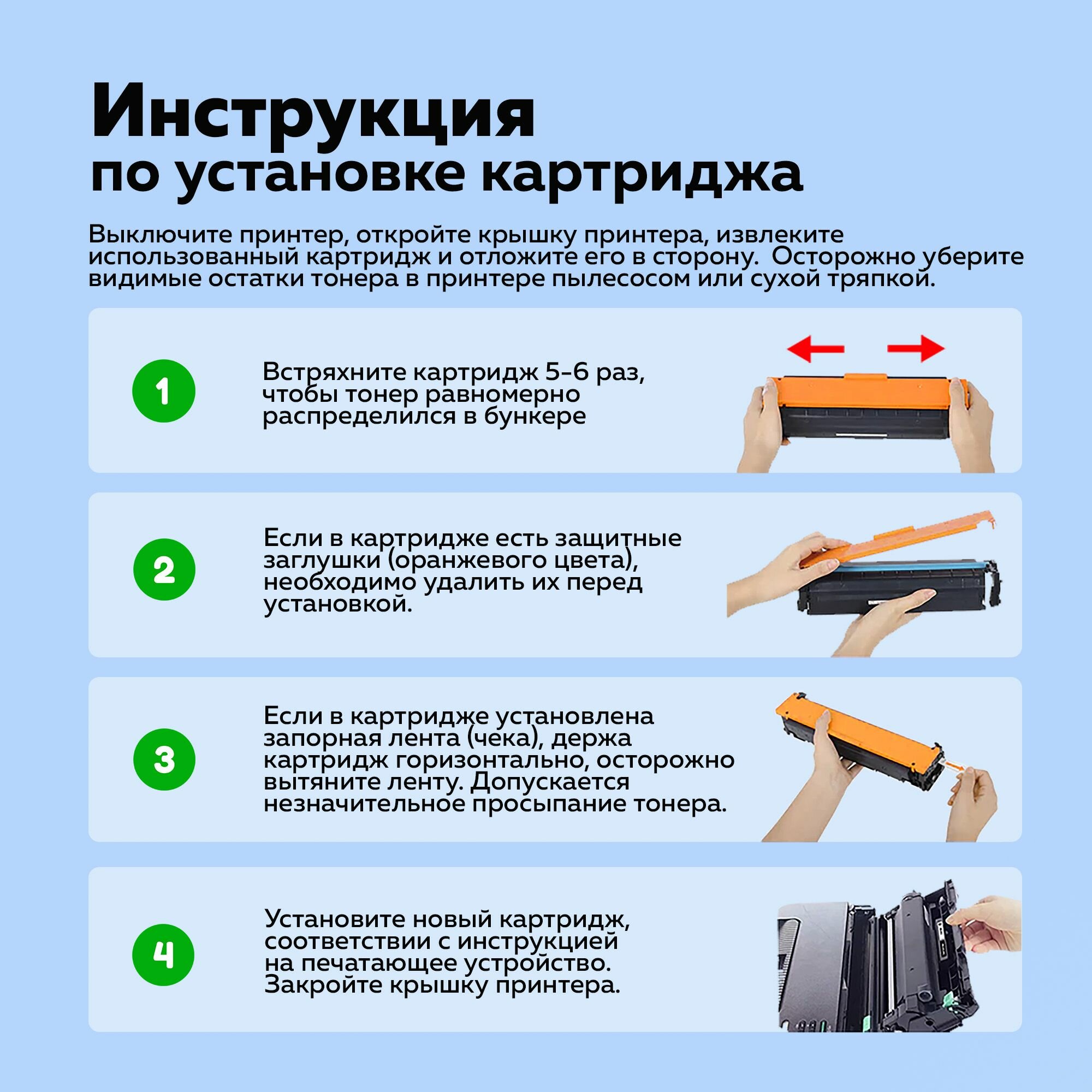 Инструкция
по установке картриджа

Выключите принтер, откройте крышку принтера, извлеките использованный картридж и отложите его в сторону. Осторожно уберите видимые остатки тонера в принтере пылесосом или сухой тряпкой.

1

Встряхните картридж 5-6 раз, чтобы тонер равномерно распределился в бункере

2

Если в картридже есть защитные заглушки (оранжевого цвета), необходимо удалить их перед установкой.

3

Если в картридже установлена запорная лента (чека), держа картридж горизонтально, осторожно вытяните ленту. Допускается незначительное просыпание тонера.

4

Установите новый картридж, соответствии с инструкцией на печатающее устройство. Закройте крышку принтера.