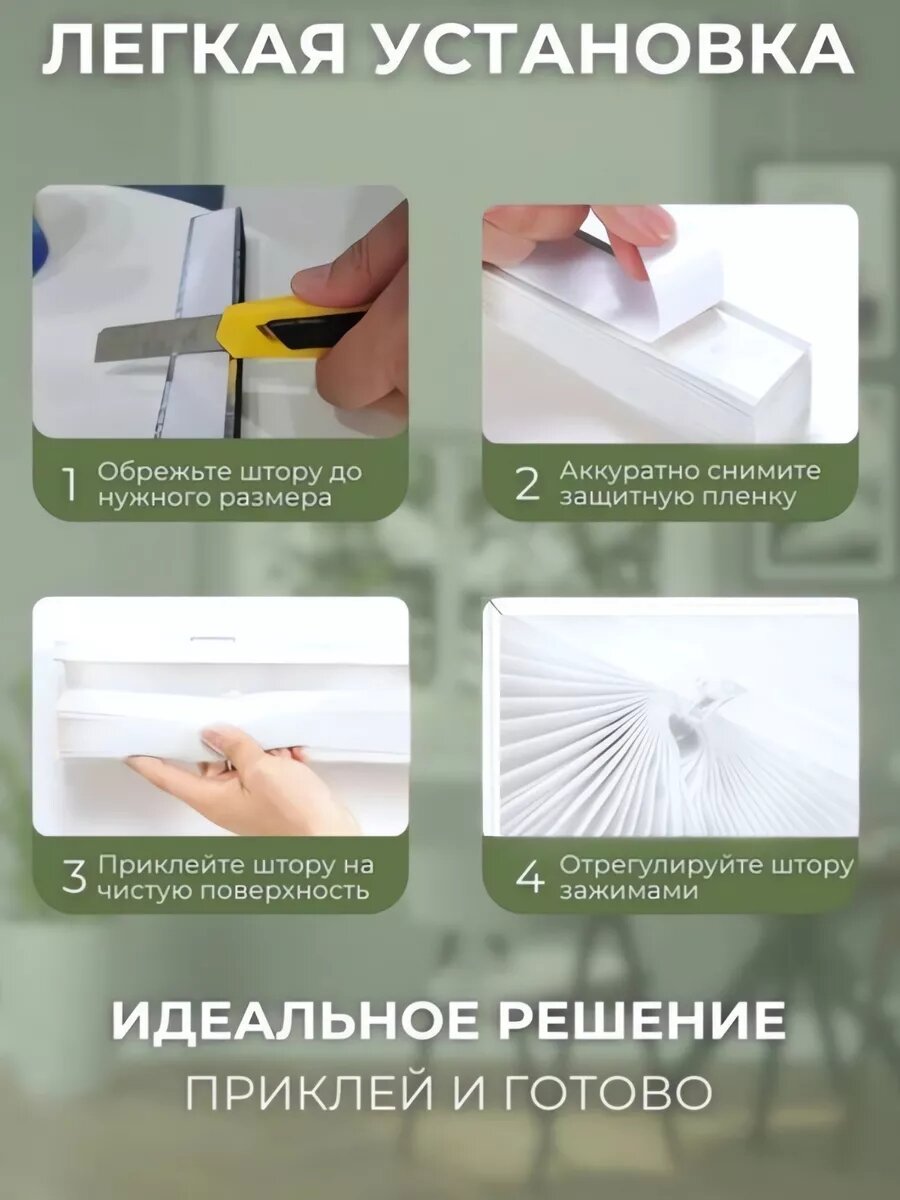 ЛЕГКАЯ УСТАНОВКА

1 Обрежьте штору до нужного размера

2 Аккуратно снимите защитную пленку

3 Приклейте штору на чистую поверхность

4 Отрегулируйте штору зажимами

ИДЕАЛЬНОЕ РЕШЕНИЕ

ПРИКЛЕЙ И ГОТОВО