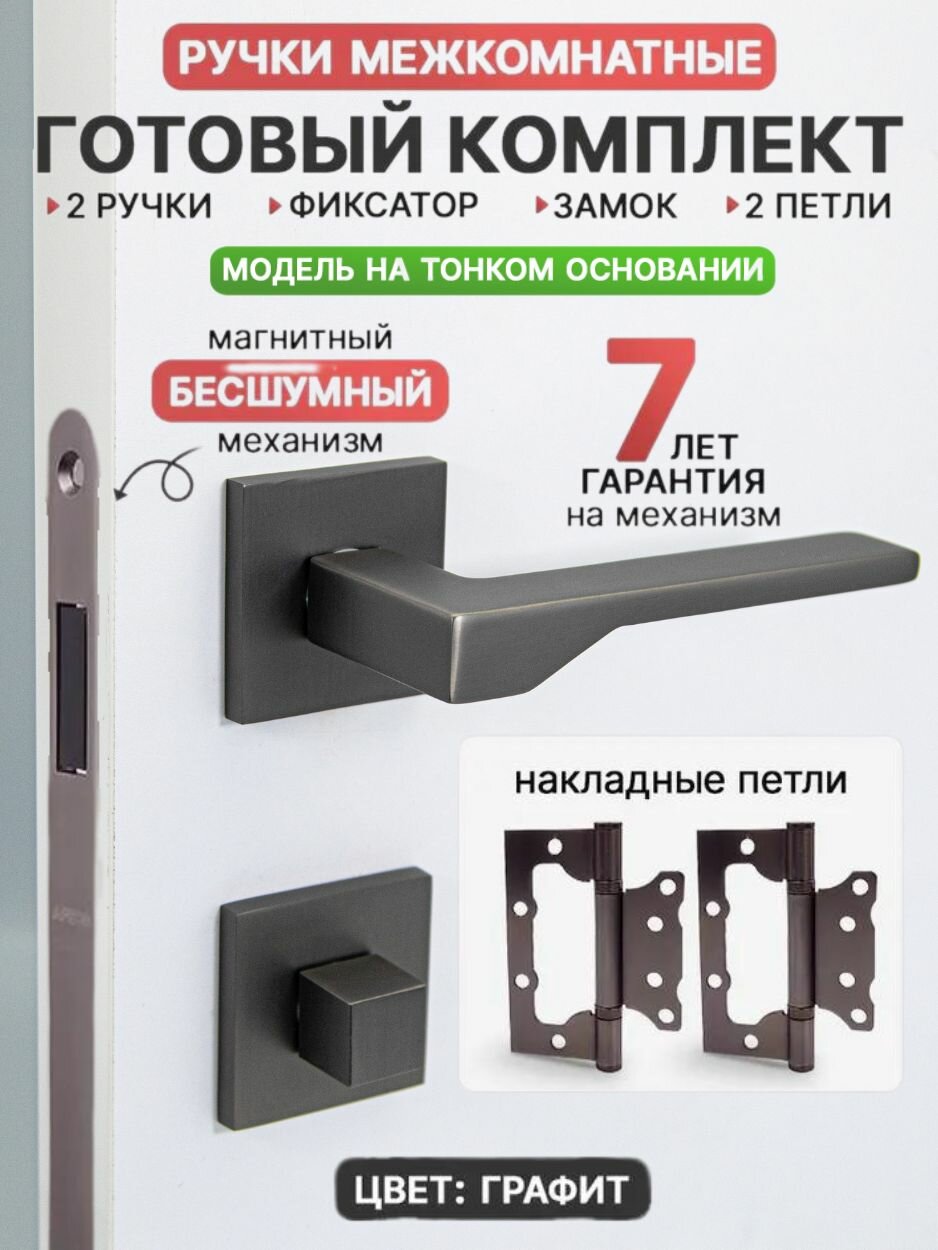 РУЧКИ МЕЖКОМНАТНЫЕ

ГОТОВЫЙ КОМПЛЕКТ

2 РУЧКИ ФИКСАТОР ЗАМОК 2 ПЕТЛИ

МОДЕЛЬ НА ТОНКОМ ОСНОВАНИИ

магнитный
БЕСШУМНЫЙ
механизм

7 ЛЕТ
ГАРАНТИЯ
на механизм

накладные петли

ЦВЕТ: ГРАФИТ