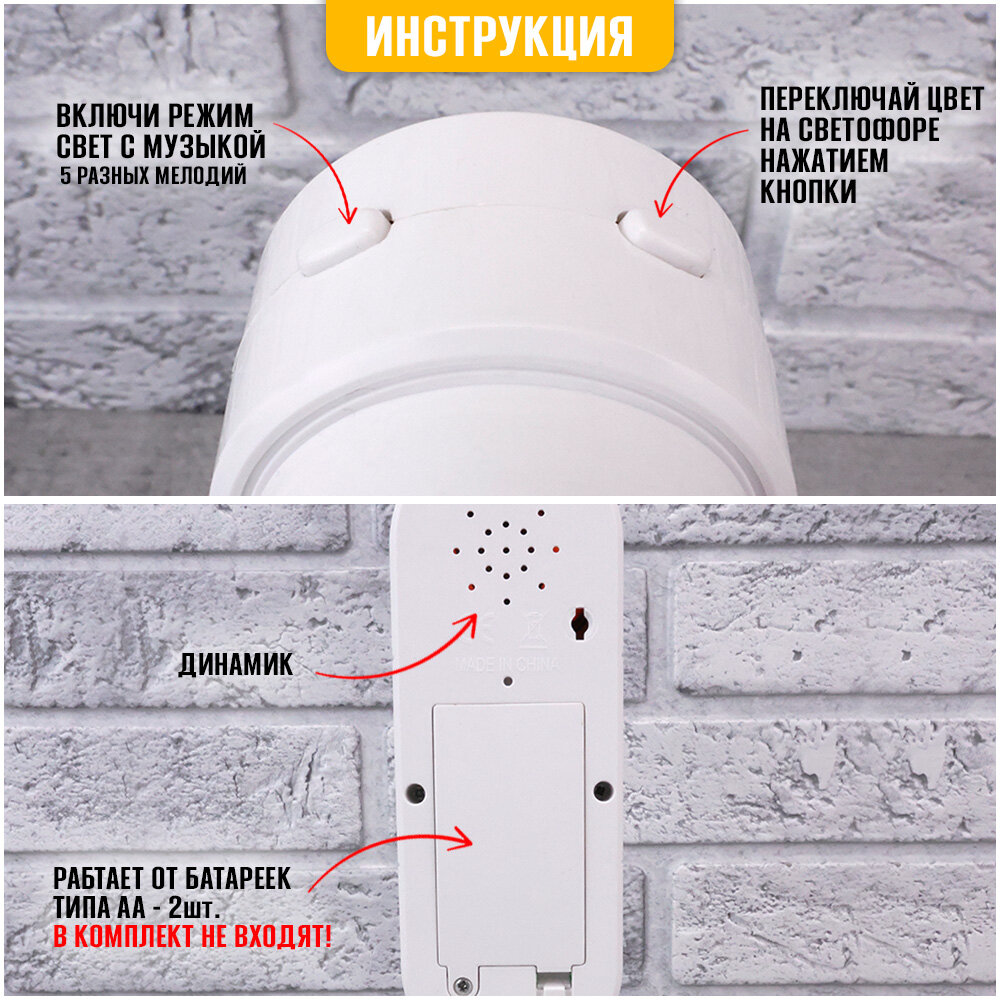 ИНСТРУКЦИЯ

ВКЛЮЧИ РЕЖИМ СВЕТ С МУЗЫКОЙ
5 РАЗНЫХ МЕЛОДИЙ

ПЕРЕКЛЮЧАЙ ЦВЕТ НА СВЕТОФОРЕ НАЖАТИЕМ КНОПКИ

ДИНАМИК

MADE IN CHINA

РАБТАЕТ ОТ БАТАРЕЕК ТИПА АА - 2шт.
В КОМПЛЕКТ НЕ ВХОДЯТ!