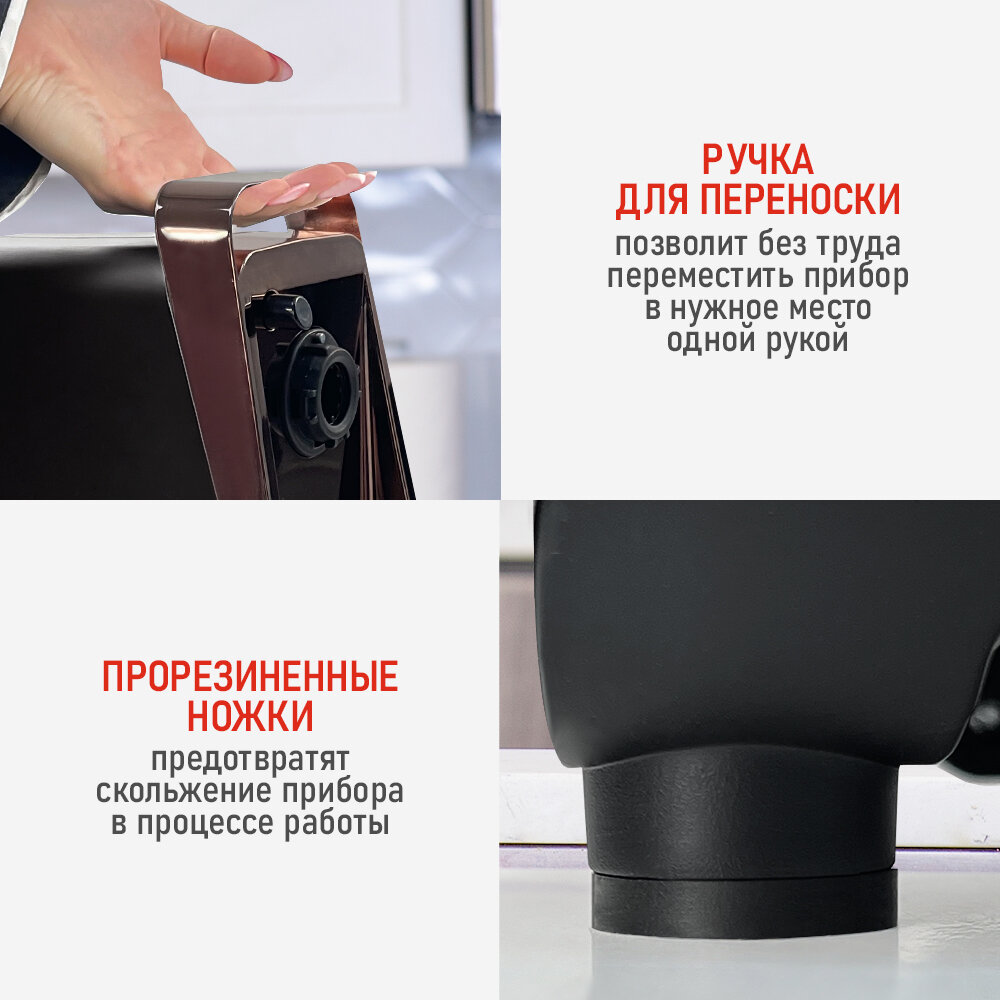 РУЧКА
ДЛЯ ПЕРЕНОСКИ
позволит без труда переместить прибор в нужное место одной рукой

ПРОРЕЗИНЕННЫЕ
НОЖКИ
предотвратят скольжение прибора в процессе работы