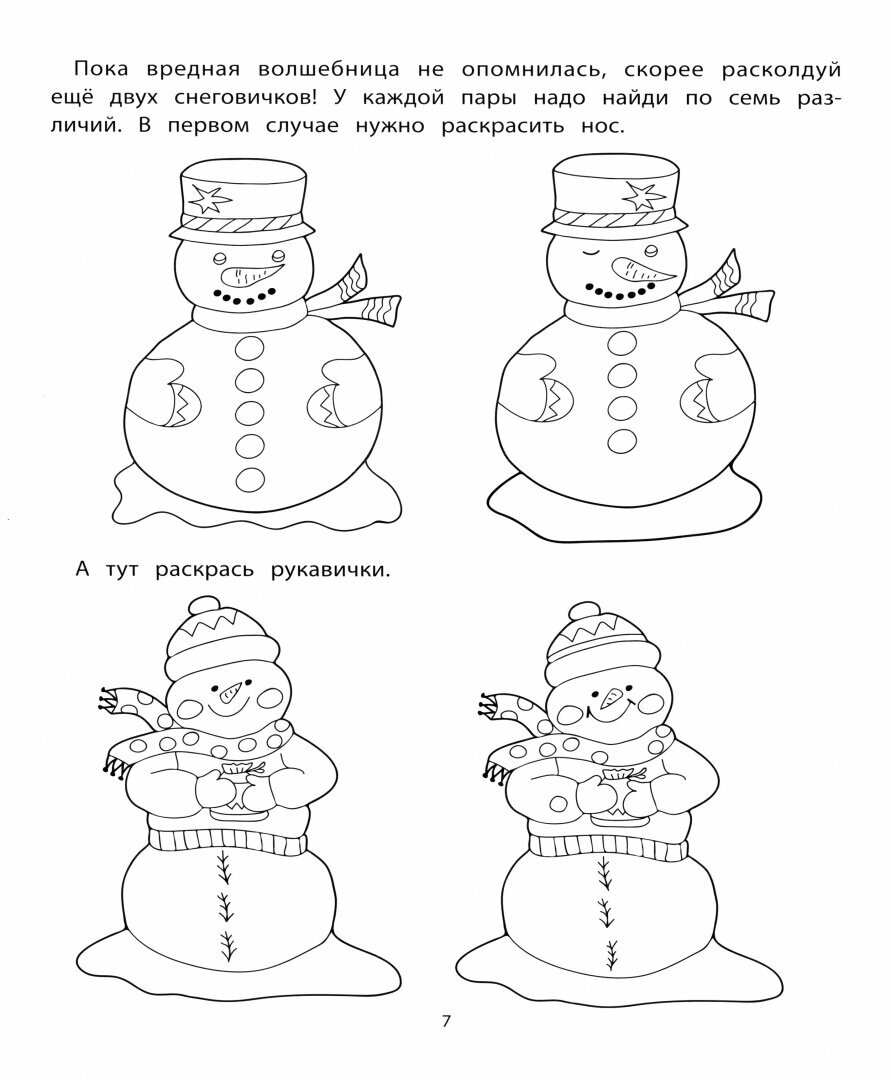 Пока вредная волшебница не опомнилась, скорее расколдуй ещё двух снеговичков! У каждой пары надо найди по семь различий. В первом случае нужно раскрасить нос.

А тут раскрась рукавички.

7