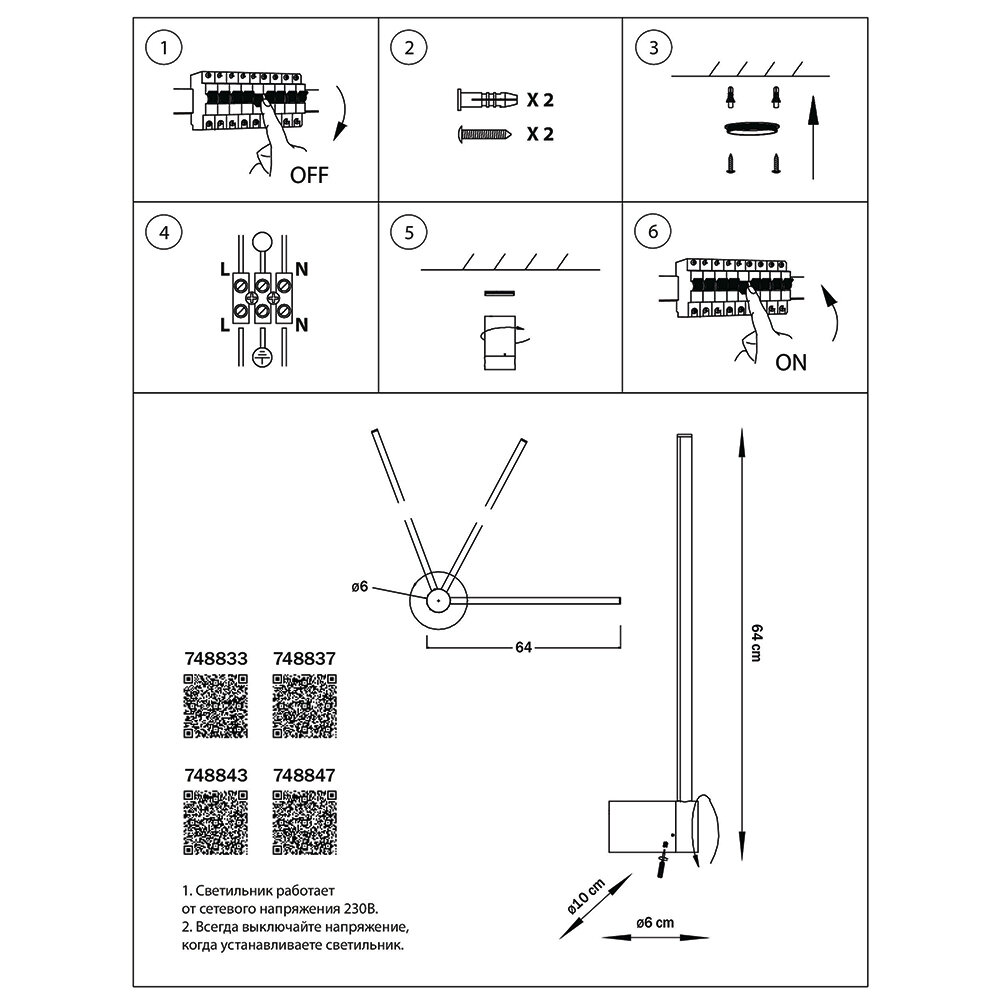 1

OFF

2

X 2

X 2

3

4

L

N

L

N

5

6

ON

ø6

64

64 cm

748833

748837

748843

748847

1. Светильник работает от сетевого напряжения 230В.
2. Всегда выключайте напряжение, когда устанавливаете светильник.

ø10 cm

ø6 cm