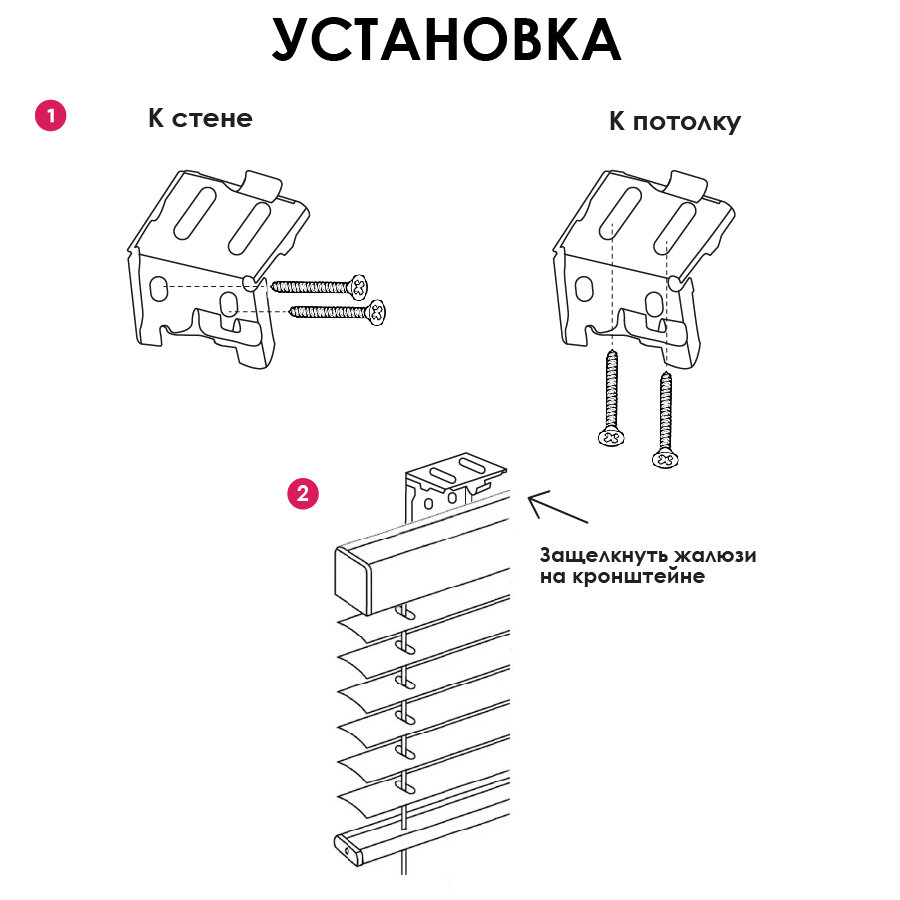 УСТАНОВКА

1

К стене

К потолку

2

Защелкнуть жалюзи на кронштейне