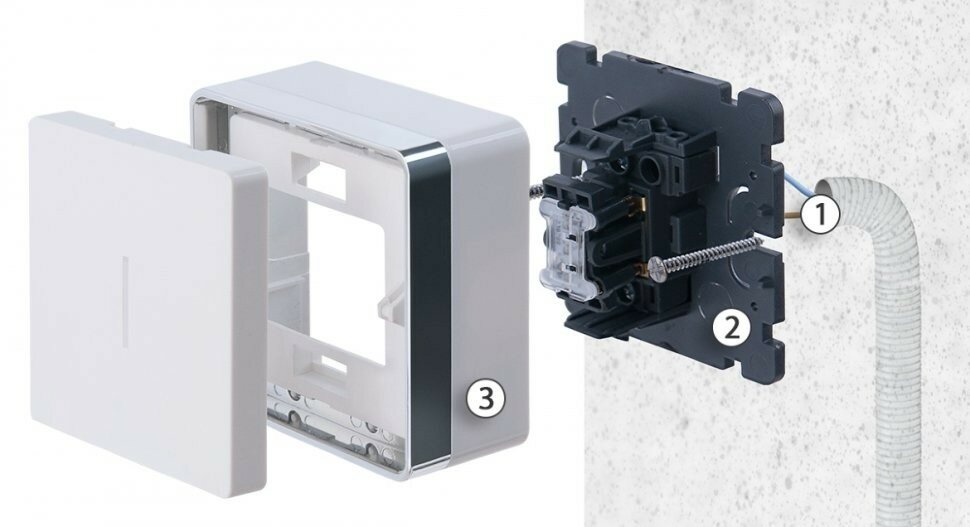 1
2
3