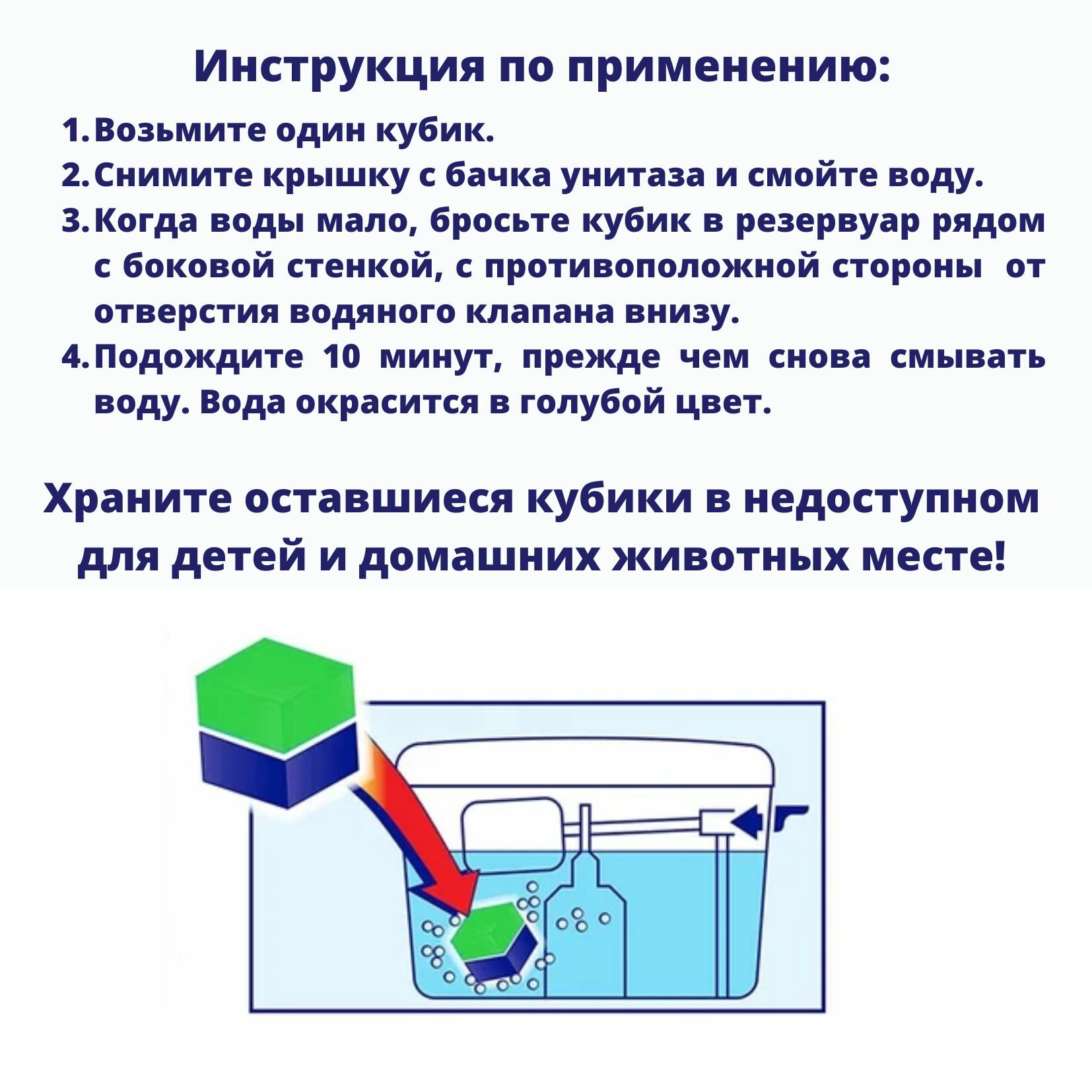 Инструкция по применению:

1. Возьмите один кубик.
2. Снимите крышку с бачка унитаза и смойте воду.
3. Когда воды мало, бросьте кубик в резервуар рядом с боковой стенкой, с противоположной стороны от отверстия водяного клапана внизу.
4. Подождите 10 минут, прежде чем снова смывать воду. Вода окрасится в голубой цвет.

Храните оставшиеся кубики в недоступном для детей и домашних животных месте!