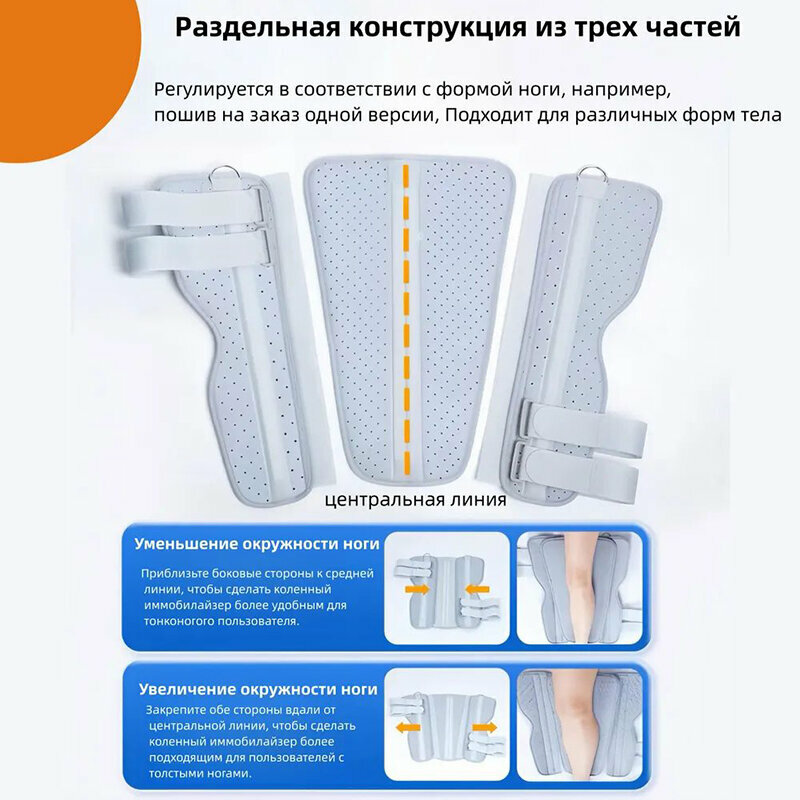 Раздельная конструкция из трех частей

Регулируется в соответствии с формой ноги, например, пошив на заказ одной версии, Подходит для различных форм тела

центральная линия

Уменьшение окружности ноги

Приблизьте боковые стороны к средней линии, чтобы сделать коленный иммобилайзер более удобным для тонконогого пользователя.

Увеличение окружности ноги

Закрепите обе стороны вдали от центральной линии, чтобы сделать коленный иммобилайзер более подходящим для пользователей с толстыми ногами.